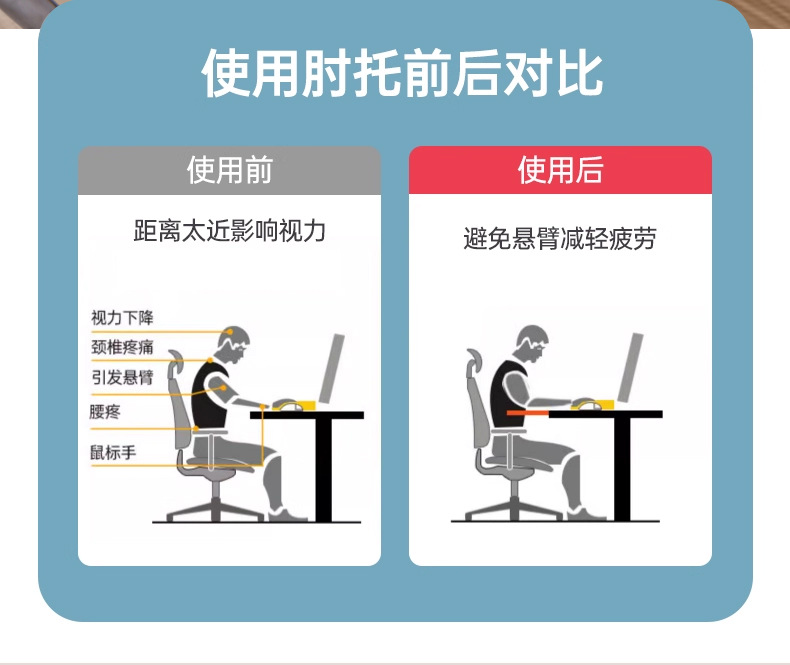 使用肘托前后对比

使用前

距离太近影响视力

视力下降
颈椎疼痛
引发悬臂
腰疼
鼠标手

使用后

避免悬臂减轻疲劳