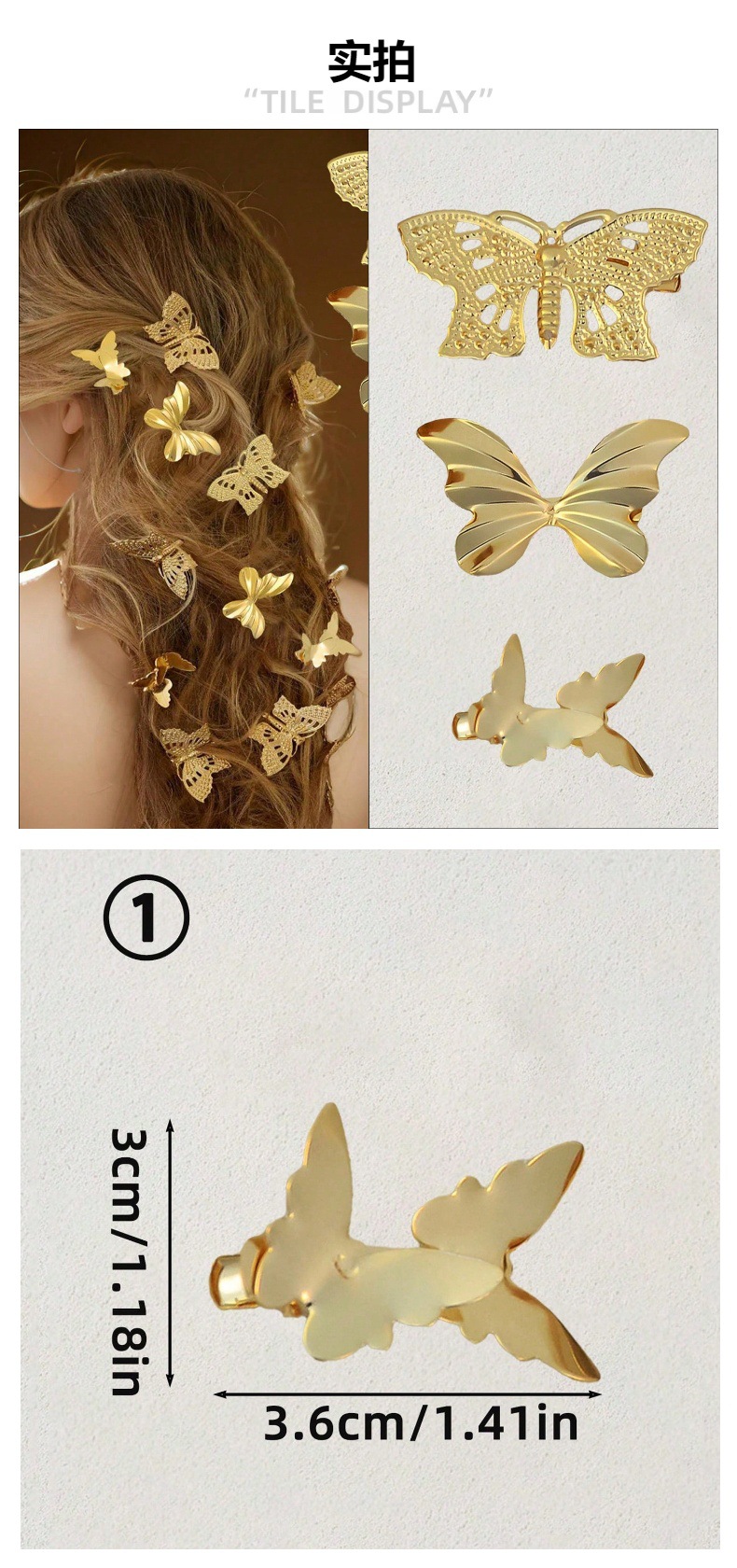 实拍

"TILE DISPLAY"

①

3cm/1.18in

3.6cm/1.41in