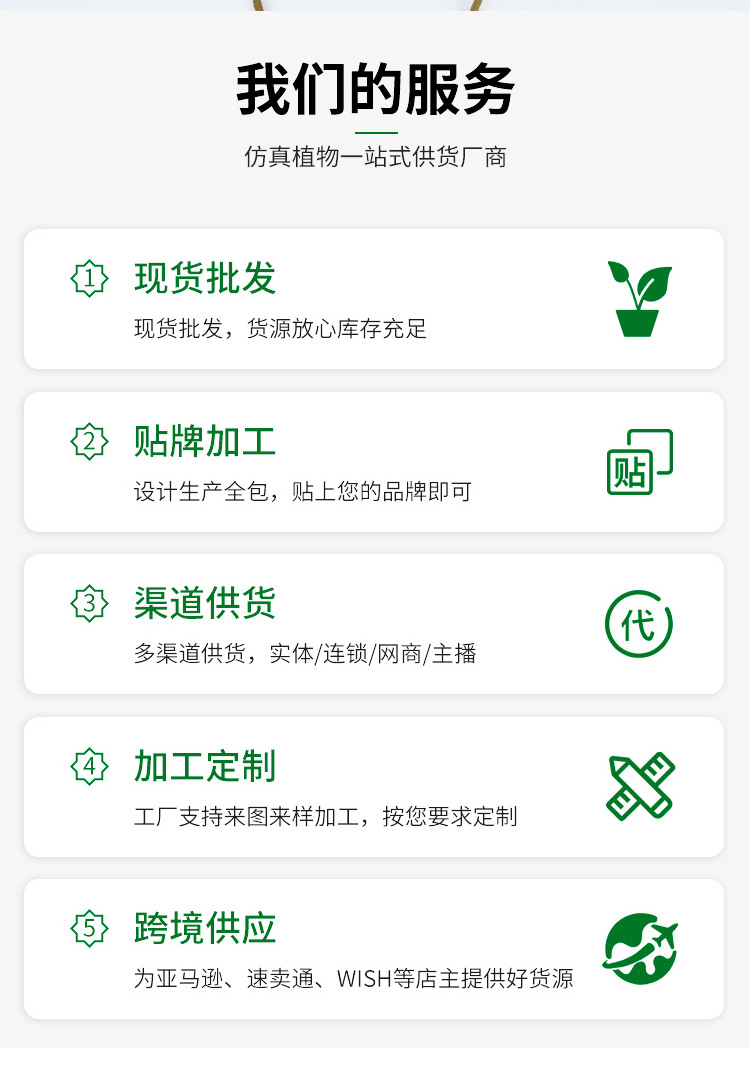 我们的服务

仿真植物一站式供货厂商

1 现货批发

现货批发，货源放心库存充足

2 贴牌加工

设计生产全包，贴上您的品牌即可

贴

3 渠道供货

多渠道供货，实体/连锁/网商/主播

代

4 加工定制

工厂支持来图来样加工，按您要求定制

5 跨境供应

为亚马逊、速卖通、WISH等店主提供好货源