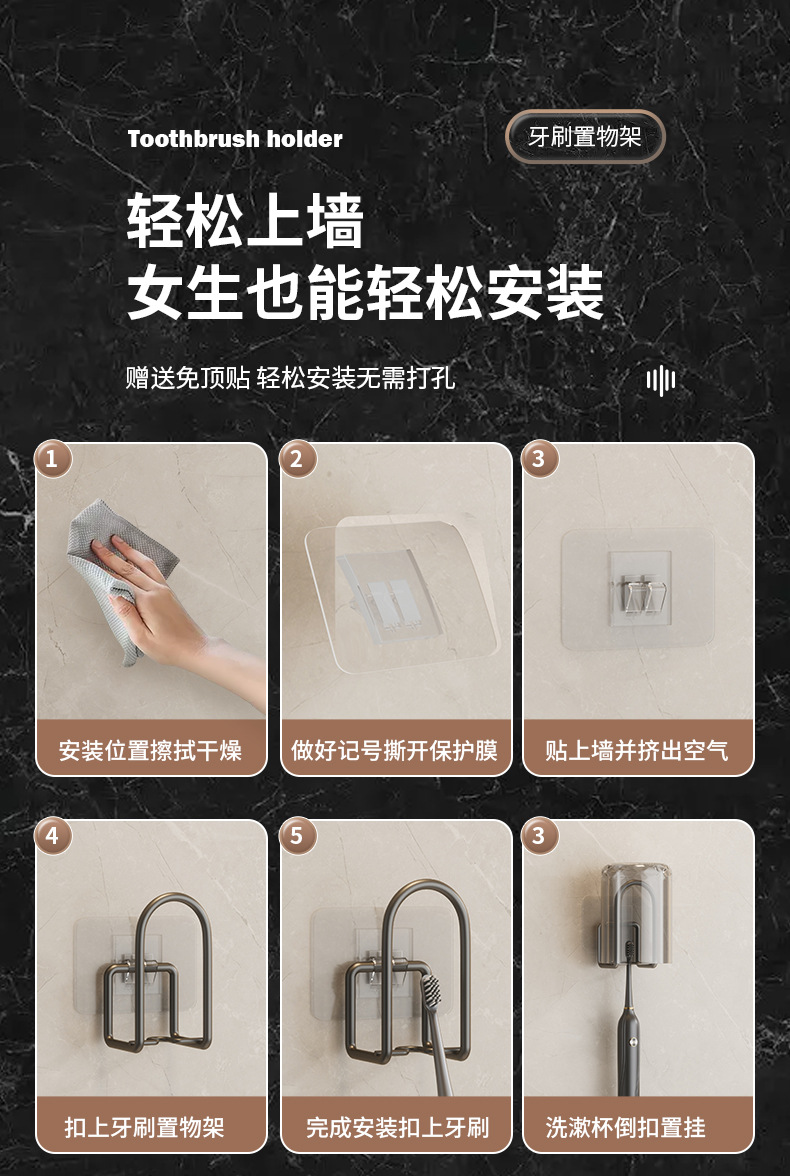 Toothbrush holder

牙刷置物架

轻松上墙
女生也能轻松安装

赠送免顶贴 轻松安装无需打孔

1
安装位置擦拭干燥

2
做好记号撕开保护膜

3
贴上墙并挤出空气

4
扣上牙刷置物架

5
完成安装扣上牙刷

3
洗漱杯倒扣置挂