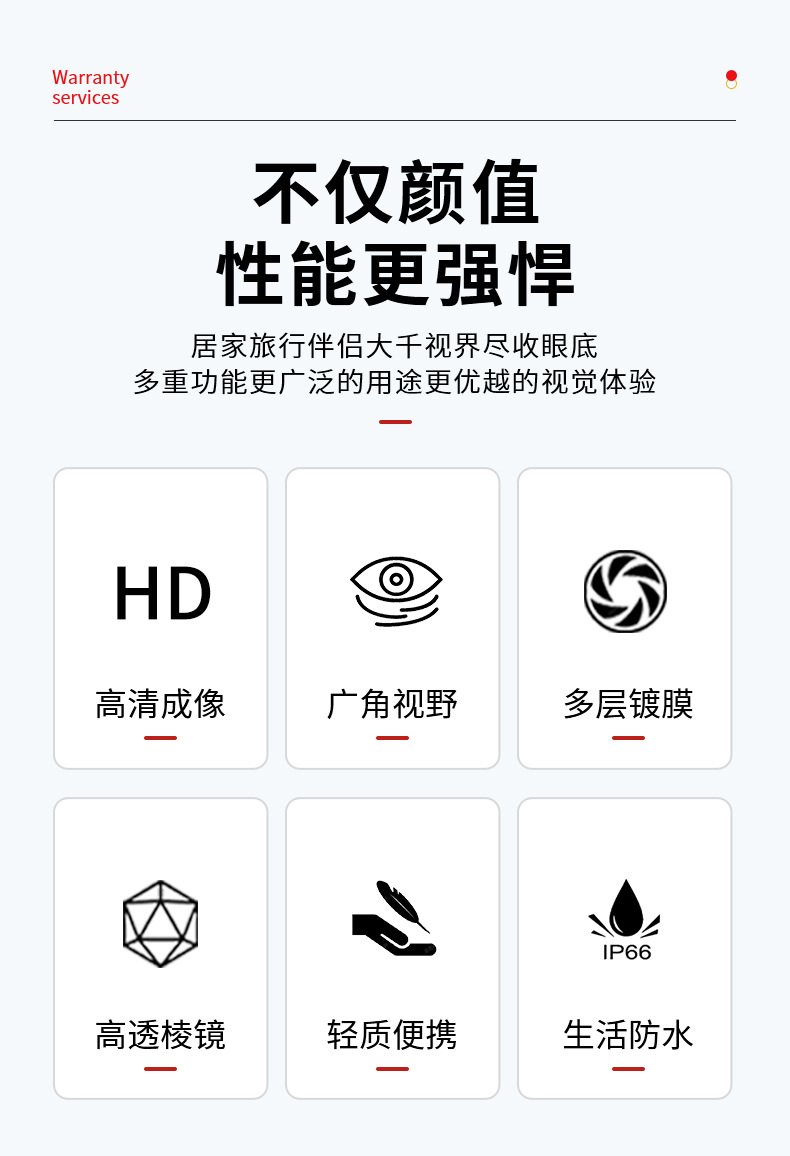 Warranty
services

不仅颜值
性能更强悍

居家旅行伴侣大千视界尽收眼底
多重功能更广泛的用途更优越的视觉体验

HD

高清成像

广角视野

多层镀膜

高透棱镜

轻质便携

IP66

生活防水