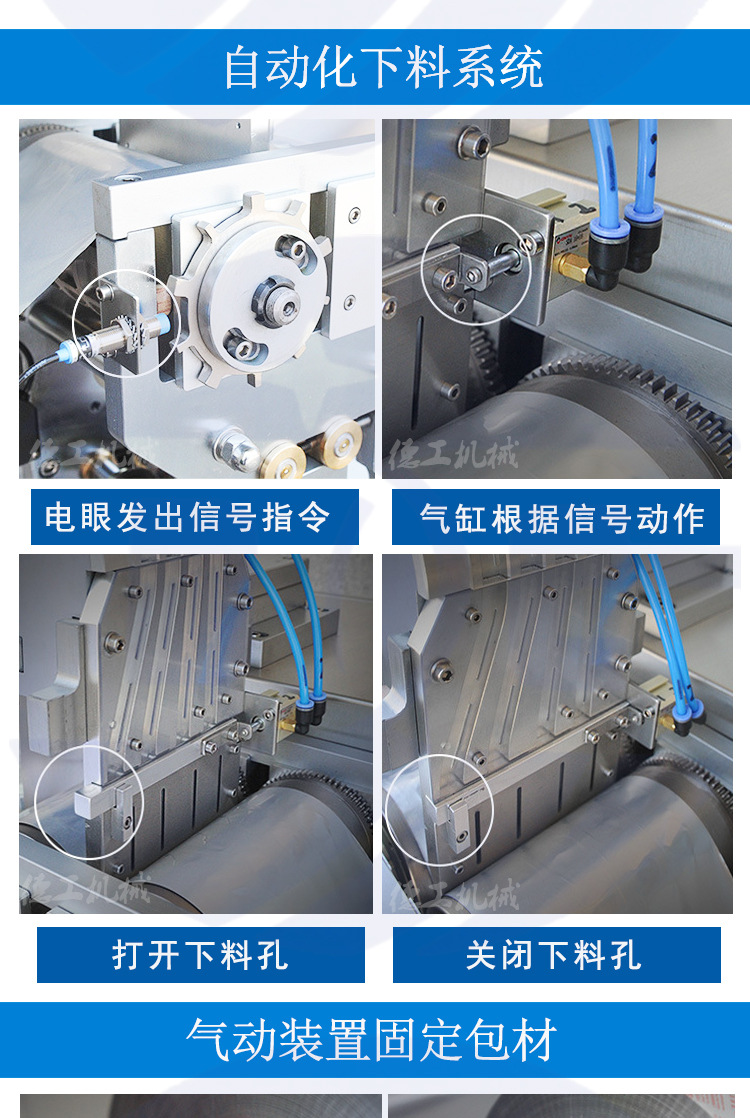 自动化下料系统

德工机械

电眼发出信号指令

气缸根据信号动作

德工机械

德工机械

打开下料孔

关闭下料孔

气动装置固定包材