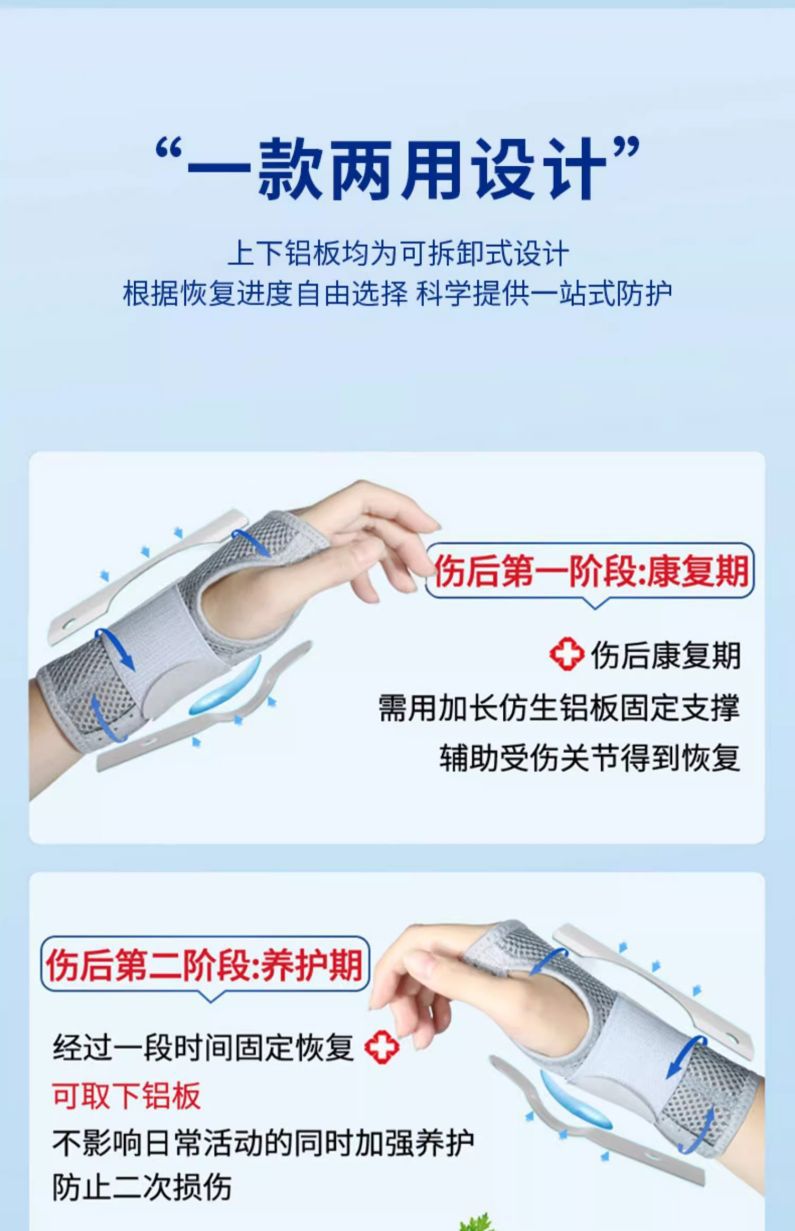 “一款两用设计”

上下铝板均为可拆卸式设计
根据恢复进度自由选择 科学提供一站式防护

伤后第一阶段:康复期

伤后康复期
需用加长仿生铝板固定支撑
辅助受伤关节得到恢复

伤后第二阶段:养护期

经过一段时间固定恢复
可取下铝板
不影响日常活动的同时加强养护
防止二次损伤