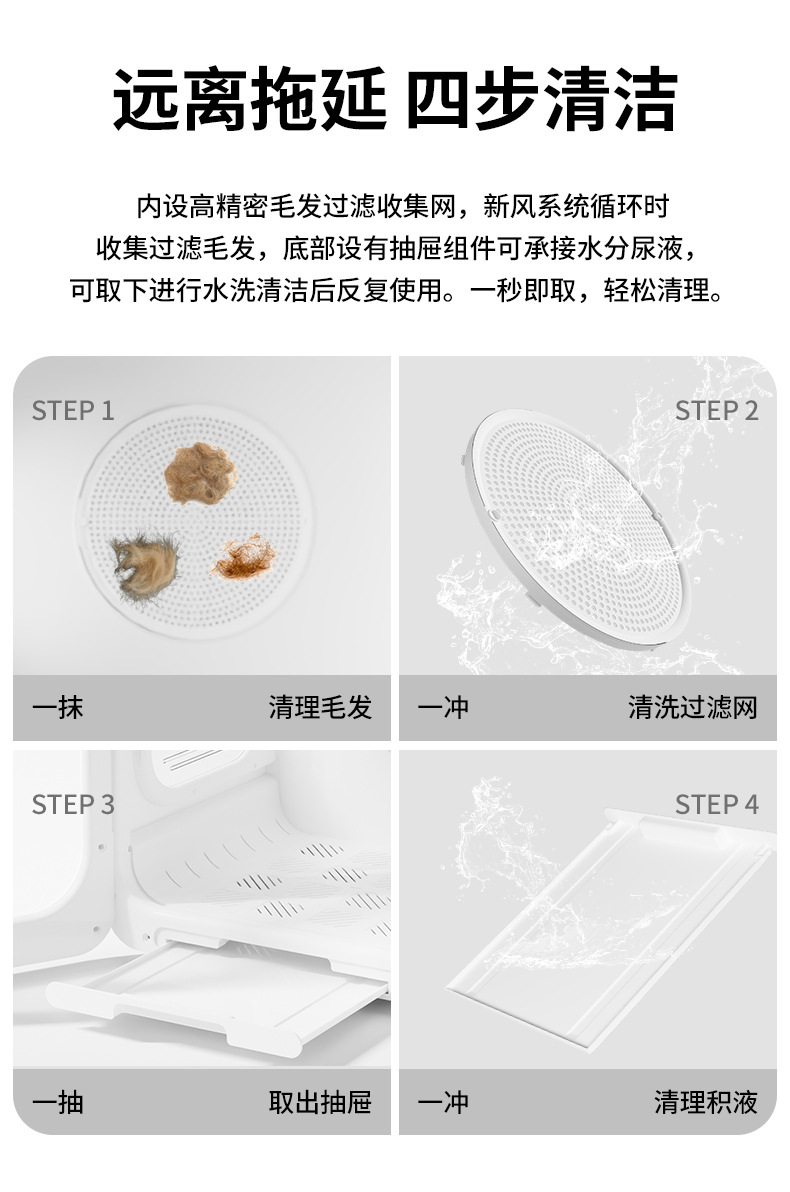 远离拖延 四步清洁

内设高精密毛发过滤收集网，新风系统循环时收集过滤毛发，底部设有抽屉组件可承接水分尿液，可取下进行水洗清洁后反复使用。一秒即取，轻松清理。

STEP 1

一抹 清理毛发

STEP 2

一冲 清洗过滤网

STEP 3

一抽 取出抽屉

STEP 4

一冲 清理积液