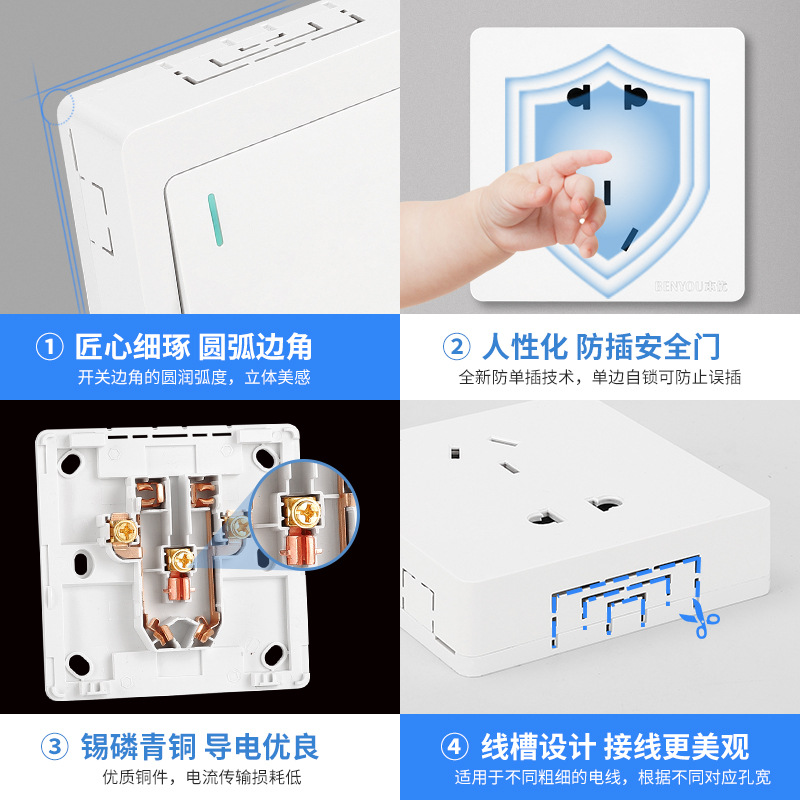 BENYOU本优

① 匠心细琢 圆弧边角
开关边角的圆润弧度，立体美感

② 人性化 防插安全门
全新防单插技术，单边自锁可防止误插

③ 锡磷青铜 导电优良
优质铜件，电流传输损耗低

④ 线槽设计 接线更美观
适用于不同粗细的电线，根据不同对应孔宽