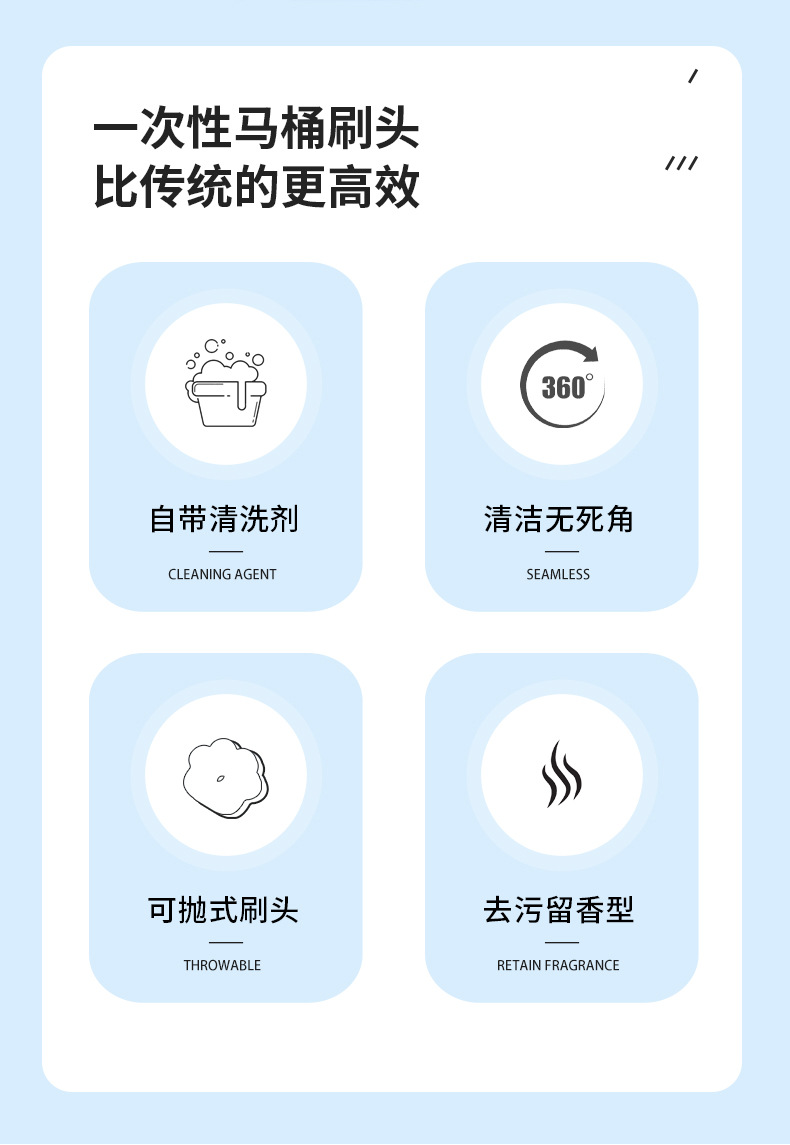 一次性马桶刷头
比传统的更高效

360°

自带清洗剂
CLEANING AGENT

清洁无死角
SEAMLESS

可抛式刷头
THROWABLE

去污留香型
RETAIN FRAGRANCE