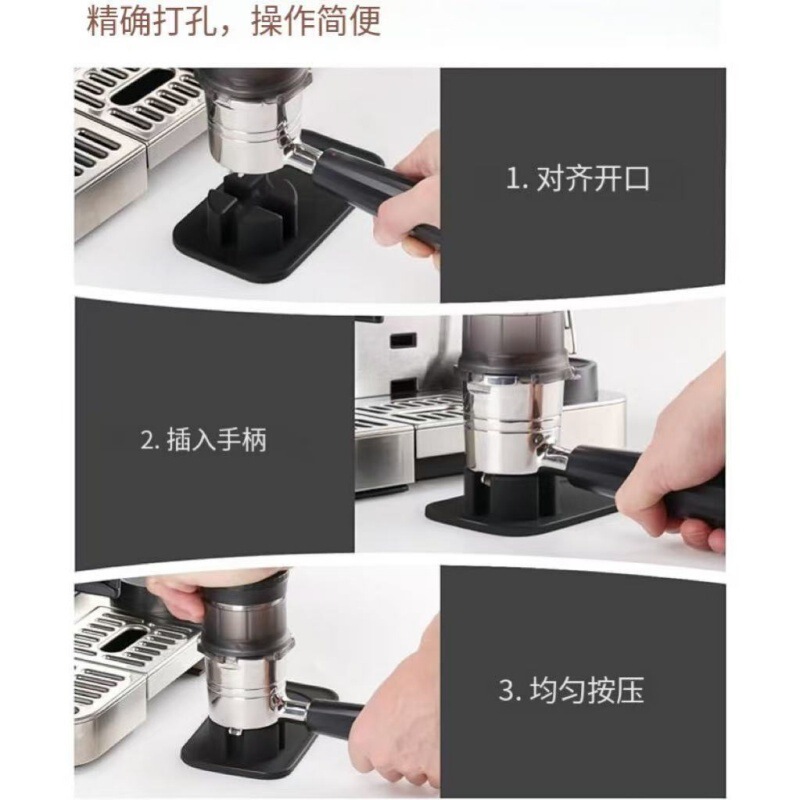 精确打孔，操作简便

1. 对齐开口

2. 插入手柄

3. 均匀按压