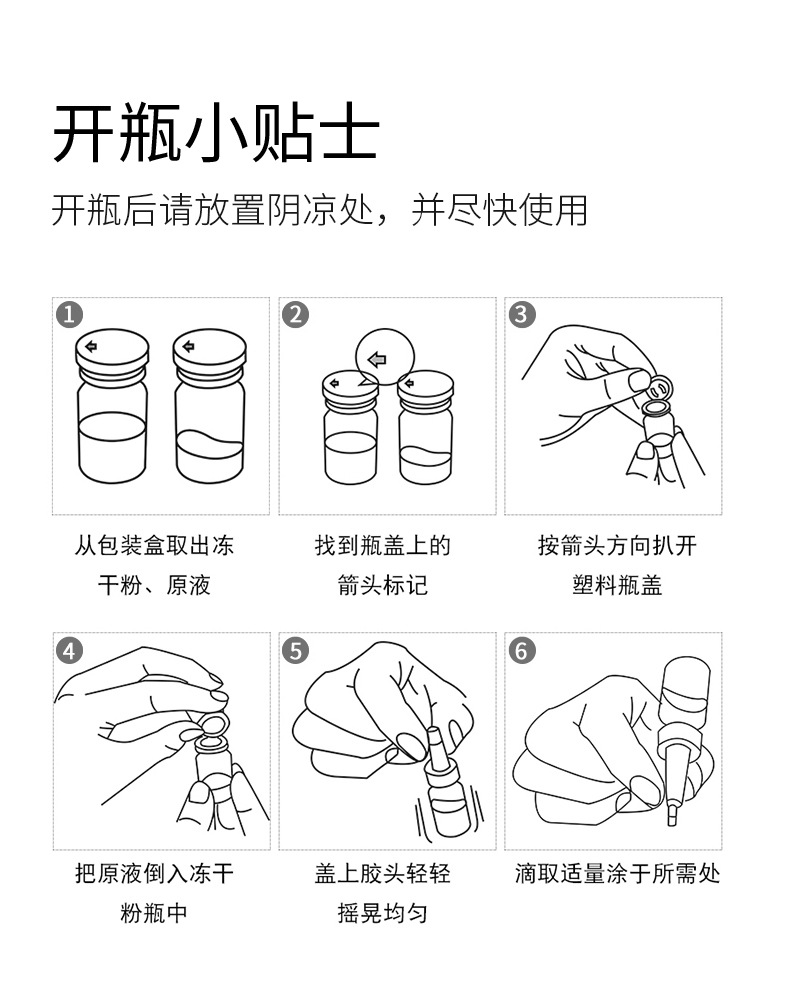 开瓶小贴士

开瓶后请放置阴凉处，并尽快使用

1

从包装盒取出冻干粉、原液

2

找到瓶盖上的箭头标记

3

按箭头方向扒开塑料瓶盖

4

把原液倒入冻干粉瓶中

5

盖上胶头轻轻摇晃均匀

6

滴取适量涂于所需处