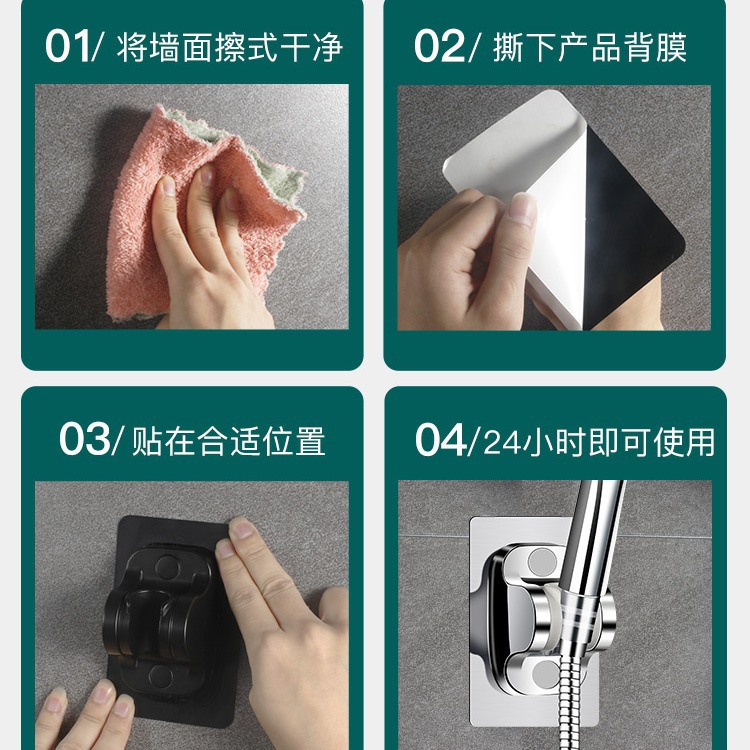 01/ 将墙面擦式干净

02/ 撕下产品背膜

03/ 贴在合适位置

04/24小时即可使用