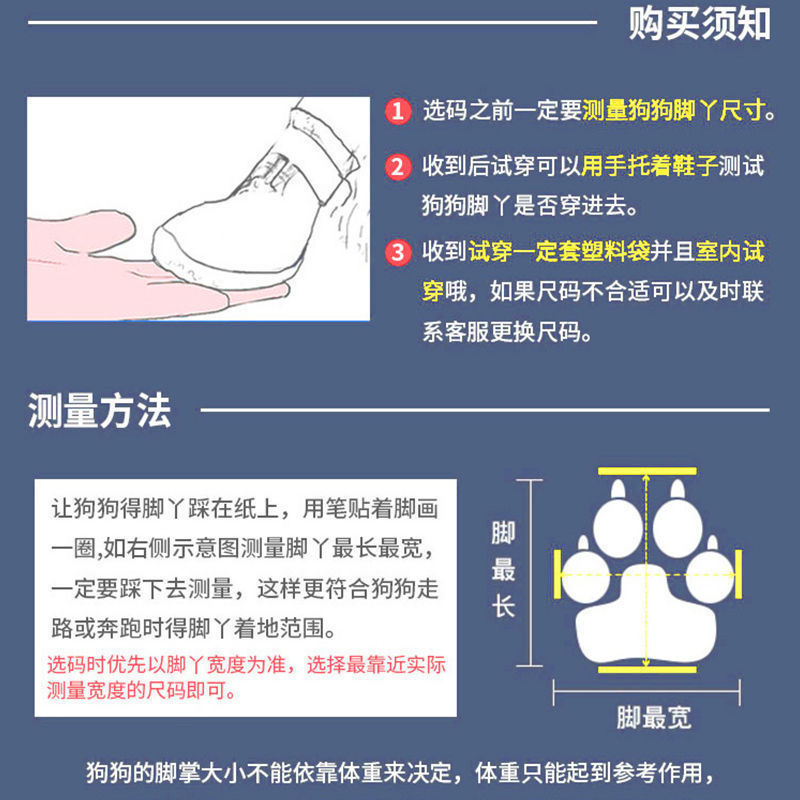 购买须知

1 选码之前一定要测量狗狗脚丫尺寸。

2 收到后试穿可以用手托着鞋子测试狗狗脚丫是否穿进去。

3 收到试穿一定套塑料袋并且室内试穿哦，如果尺码不合适可以及时联系客服更换尺码。

测量方法

让狗狗得脚丫踩在纸上，用笔贴着脚画一圈,如右侧示意图测量脚丫最长最宽，一定要踩下去测量，这样更符合狗狗走路或奔跑时得脚丫着地范围。

选码时优先以脚丫宽度为准，选择最靠近实际测量宽度的尺码即可。

脚最长

脚最宽

狗狗的脚掌大小不能依靠体重来决定，体重只能起到参考作用，