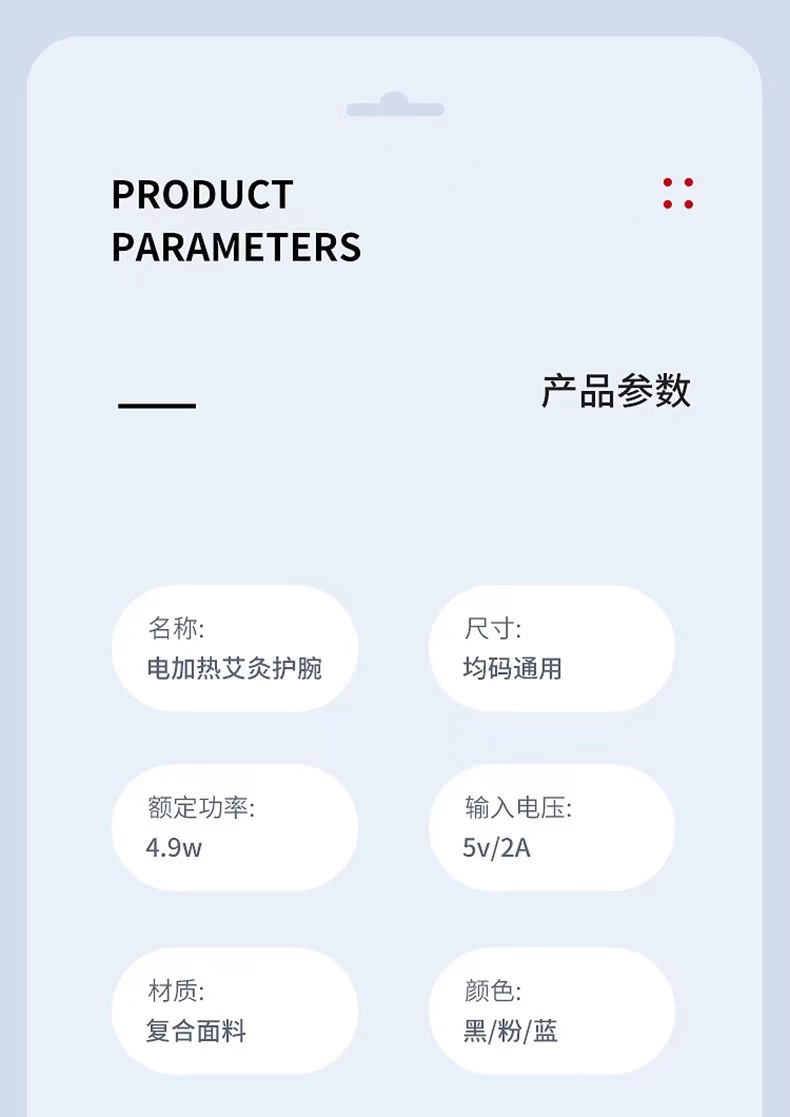 PRODUCT
PARAMETERS

产品参数

名称:
电加热艾灸护腕

尺寸:
均码通用

额定功率:
4.9w

输入电压:
5v/2A

材质:
复合面料

颜色:
黑/粉/蓝