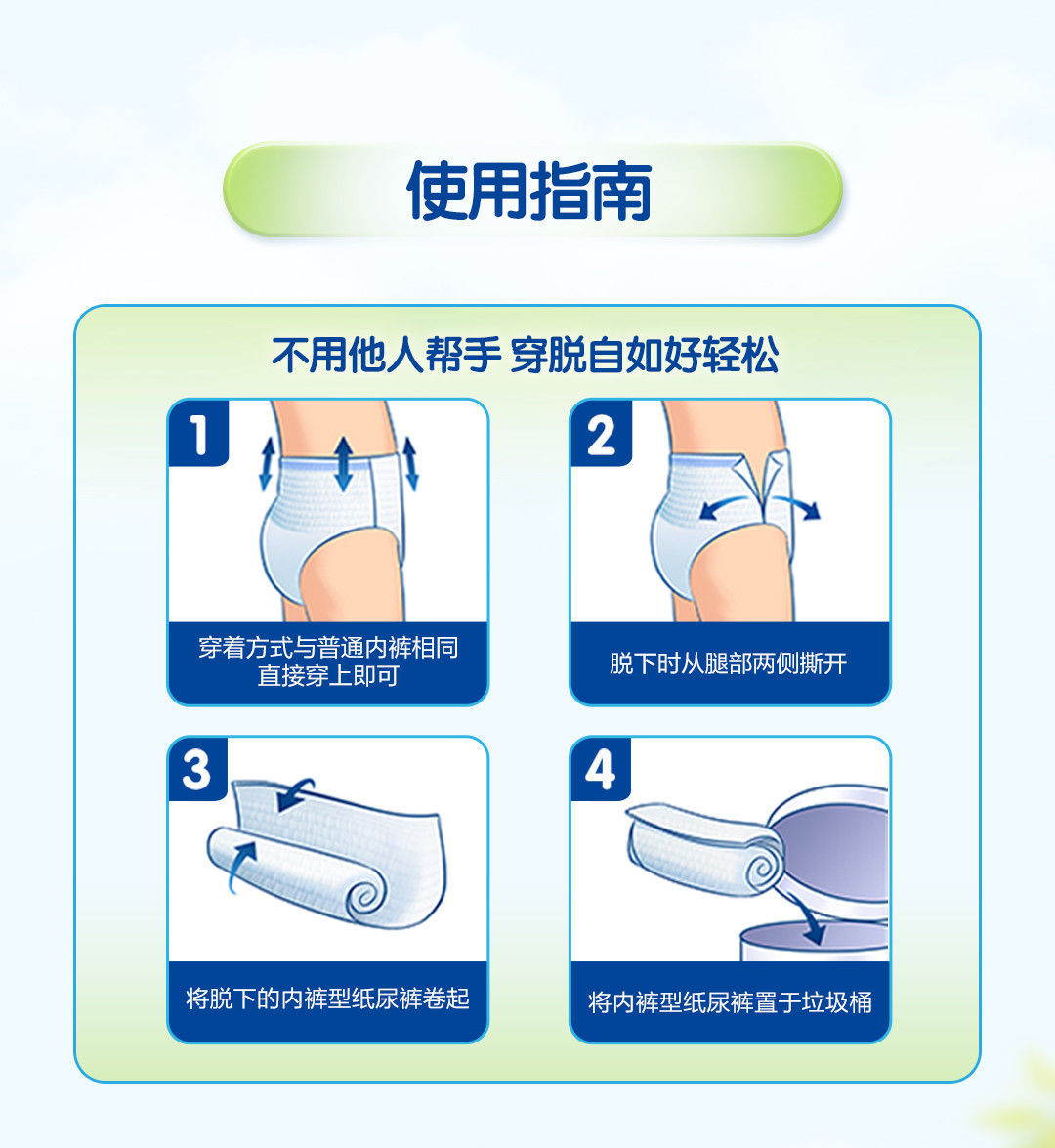 使用指南

不用他人帮手 穿脱自如好轻松

1

穿着方式与普通内裤相同
直接穿上即可

2

脱下时从腿部两侧撕开

3

将脱下的内裤型纸尿裤卷起

4

将内裤型纸尿裤置于垃圾桶