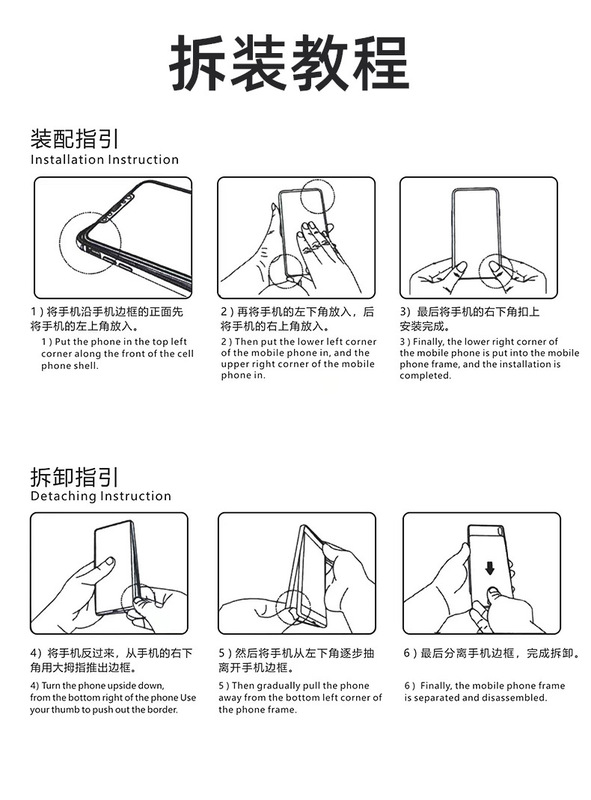 拆装教程

装配指引
Installation Instruction

1）将手机沿手机边框的正面先将手机的左上角放入。
1）Put the phone in the top left corner along the front of the cell phone shell.

2）再将手机的左下角放入，后将手机的右上角放入。
2）Then put the lower left corner of the mobile phone in, and the upper right corner of the mobile phone in.

3）最后将手机的右下角扣上安装完成。
3）Finally, the lower right corner of the mobile phone is put into the mobile phone frame, and the installation is completed.

拆卸指引
Detaching Instruction

4）将手机反过来，从手机的右下角用大拇指推出边框。
4) Turn the phone upside down, from the bottom right of the phone Use your thumb to push out the border.

5）然后将手机从左下角逐步抽离开手机边框。
5）Then gradually pull the phone away from the bottom left corner of the phone frame.

6）最后分离手机边框，完成拆卸。
6）Finally, the mobile phone frame is separated and disassembled.