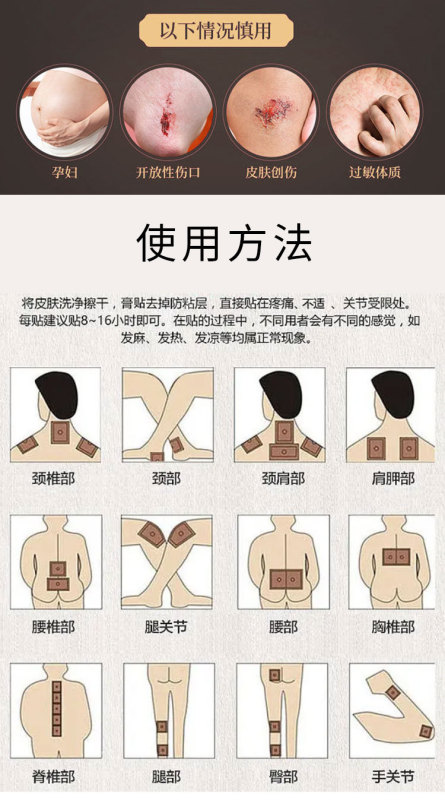 以下情况慎用

孕妇
开放性伤口
皮肤创伤
过敏体质

使用方法

将皮肤洗净擦干，膏贴去掉防粘层，直接贴在疼痛、不适 、关节受限处。每贴建议贴8~16小时即可。在贴的过程中，不同用者会有不同的感觉，如发麻、发热、发凉等均属正常现象。

颈椎部
颈部
颈肩部
肩胛部

腰椎部
腿关节
腰部
胸椎部

脊椎部
腿部
臀部
手关节