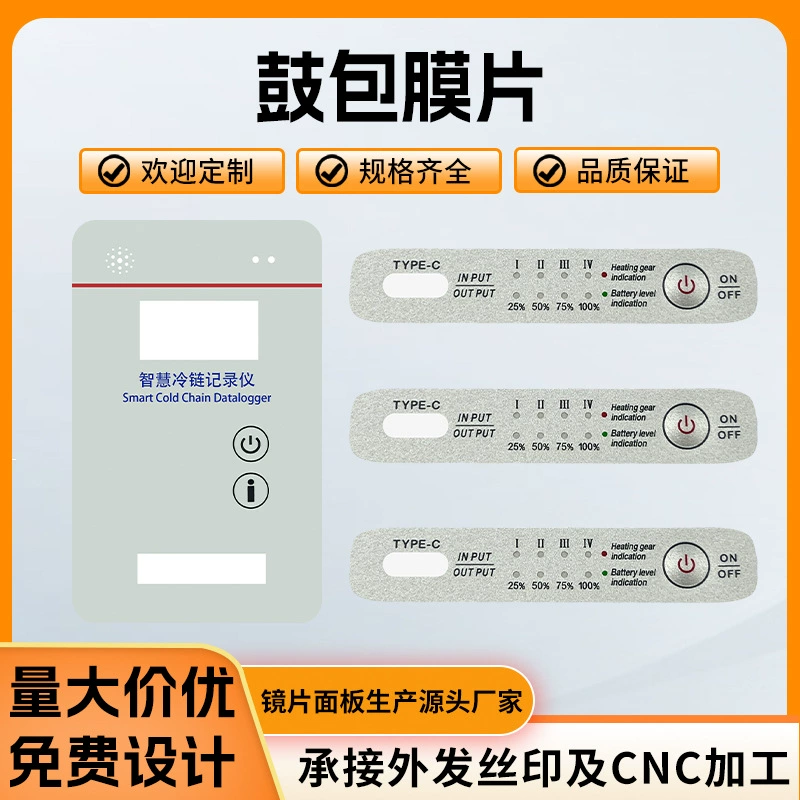 鼓包膜片

欢迎定制
规格齐全
品质保证

智慧冷链记录仪
Smart Cold Chain Datalogger

TYPE-C
IN PUT
OUT PUT
I II III IV
25% 50% 75% 100%
Heating gear indication
Battery level indication
ON
OFF

TYPE-C
IN PUT
OUT PUT
I II III IV
25% 50% 75% 100%
Heating gear indication
Battery level indication
ON
OFF

TYPE-C
IN PUT
OUT PUT
I II III IV
25% 50% 75% 100%
Heating gear indication
Battery level indication
ON
OFF

量大价优
免费设计
镜片面板生产源头厂家
承接外发丝印及CNC加工