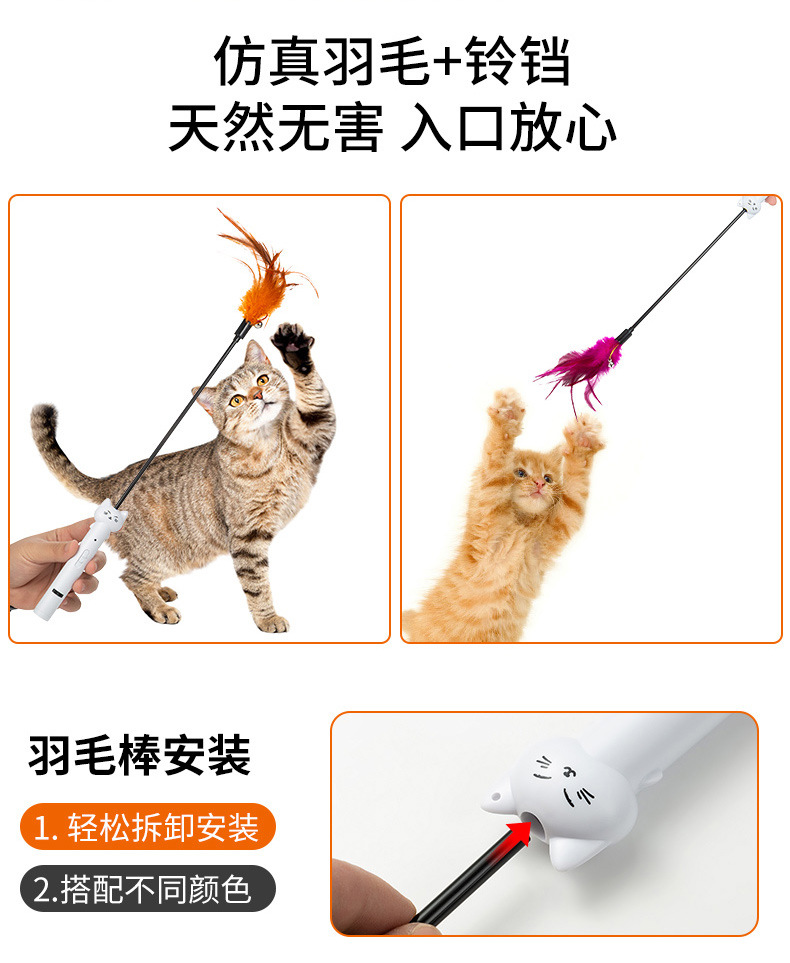 仿真羽毛+铃铛
天然无害 入口放心

羽毛棒安装

1. 轻松拆卸安装

2.搭配不同颜色