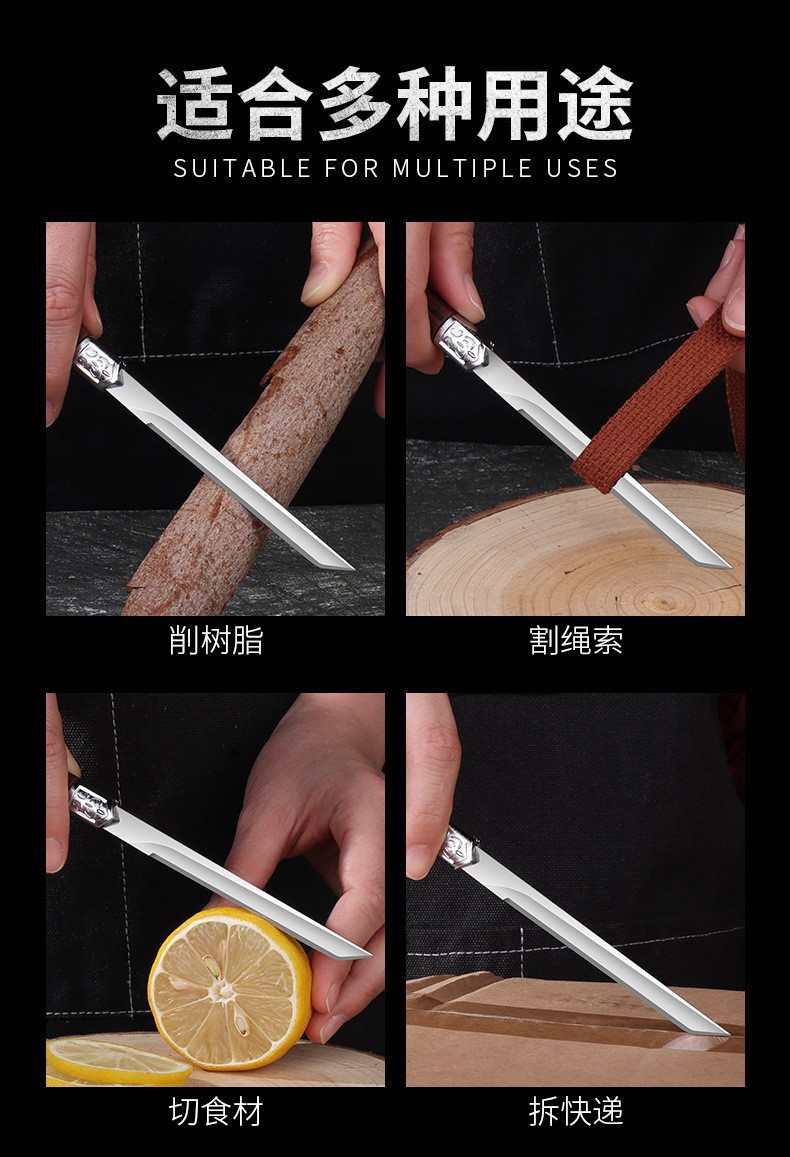 适合多种用途
SUITABLE FOR MULTIPLE USES

削树脂

割绳索

切食材

拆快递