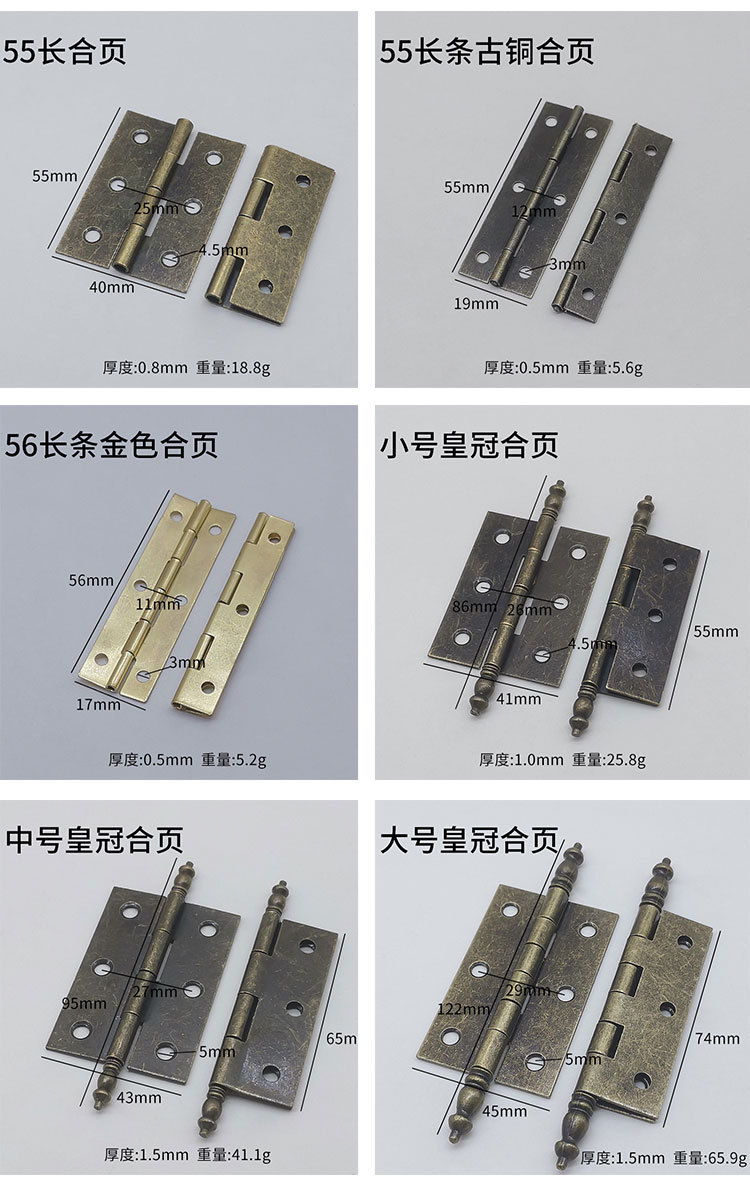 55长合页

55mm
25mm
4.5mm
40mm
厚度:0.8mm 重量:18.8g

55长条古铜合页

55mm
12mm
3mm
19mm
厚度:0.5mm 重量:5.6g

56长条金色合页

56mm
11mm
3mm
17mm
厚度:0.5mm 重量:5.2g

小号皇冠合页

86mm
26mm
4.5mm
55mm
41mm
厚度:1.0mm 重量:25.8g

中号皇冠合页

95mm
27mm
5mm
65m
43mm
厚度:1.5mm 重量:41.1g

大号皇冠合页

122mm
29mm
5mm
74mm
45mm
厚度:1.5mm 重量:65.9g