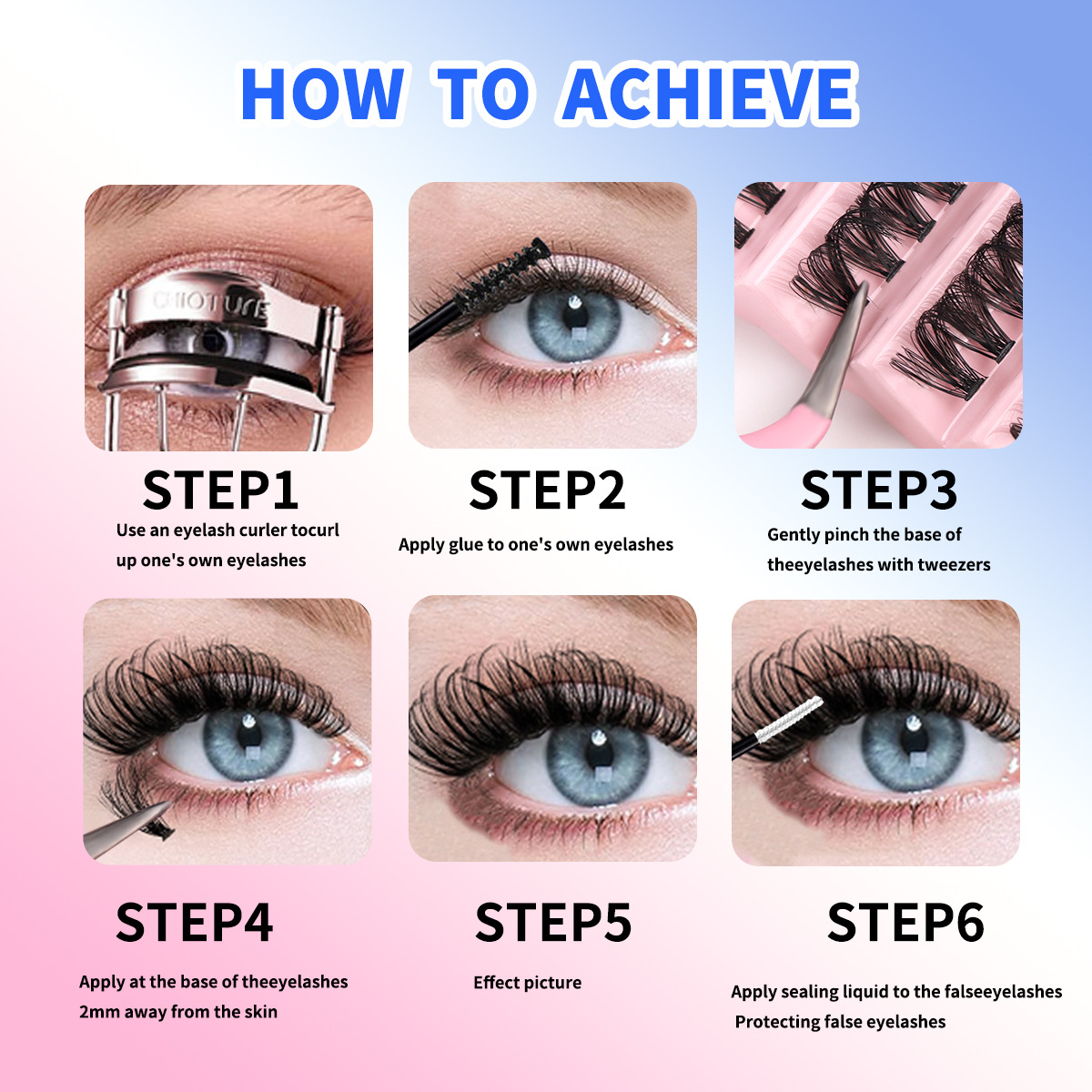 HOW TO ACHIEVE

CHIOTURE

STEP1
Use an eyelash curler tocurl up one's own eyelashes

STEP2
Apply glue to one's own eyelashes

STEP3
Gently pinch the base of theeyelashes with tweezers

STEP4
Apply at the base of theeyelashes 2mm away from the skin

STEP5
Effect picture

STEP6
Apply sealing liquid to the falseeyelashes
Protecting false eyelashes