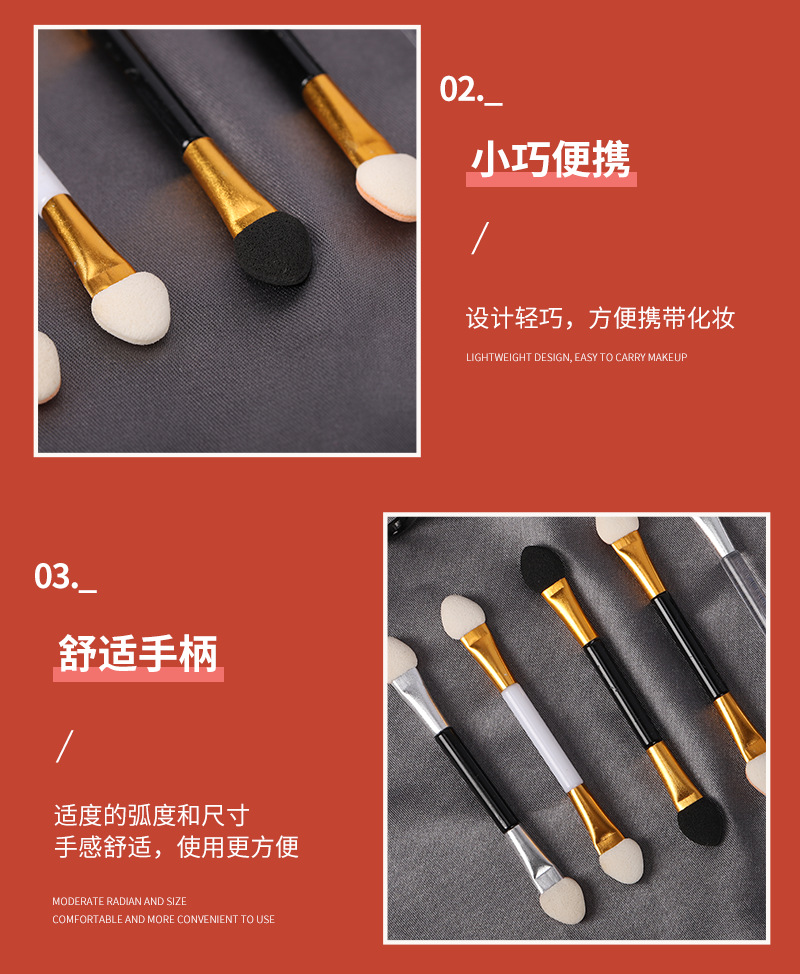 02._

小巧便携

/

设计轻巧，方便携带化妆

LIGHTWEIGHT DESIGN, EASY TO CARRY MAKEUP

03._

舒适手柄

/

适度的弧度和尺寸
手感舒适，使用更方便

MODERATE RADIAN AND SIZE
COMFORTABLE AND MORE CONVENIENT TO USE