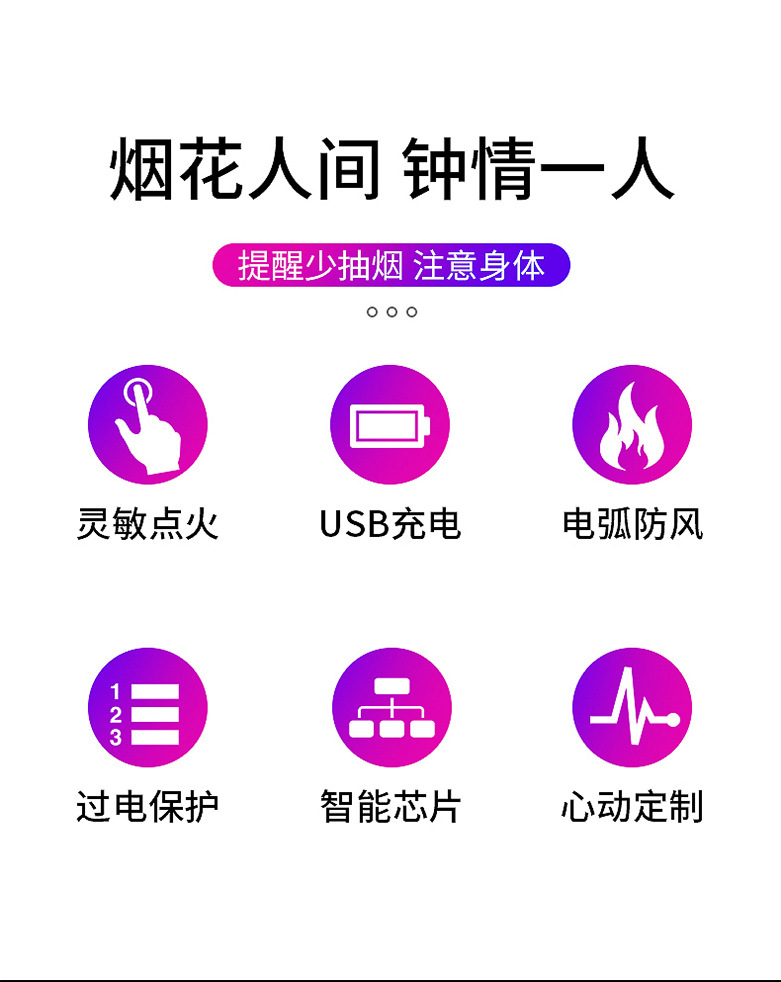 烟花人间 钟情一人

提醒少抽烟 注意身体

灵敏点火

USB充电

电弧防风

1
2
3

过电保护

智能芯片

心动定制