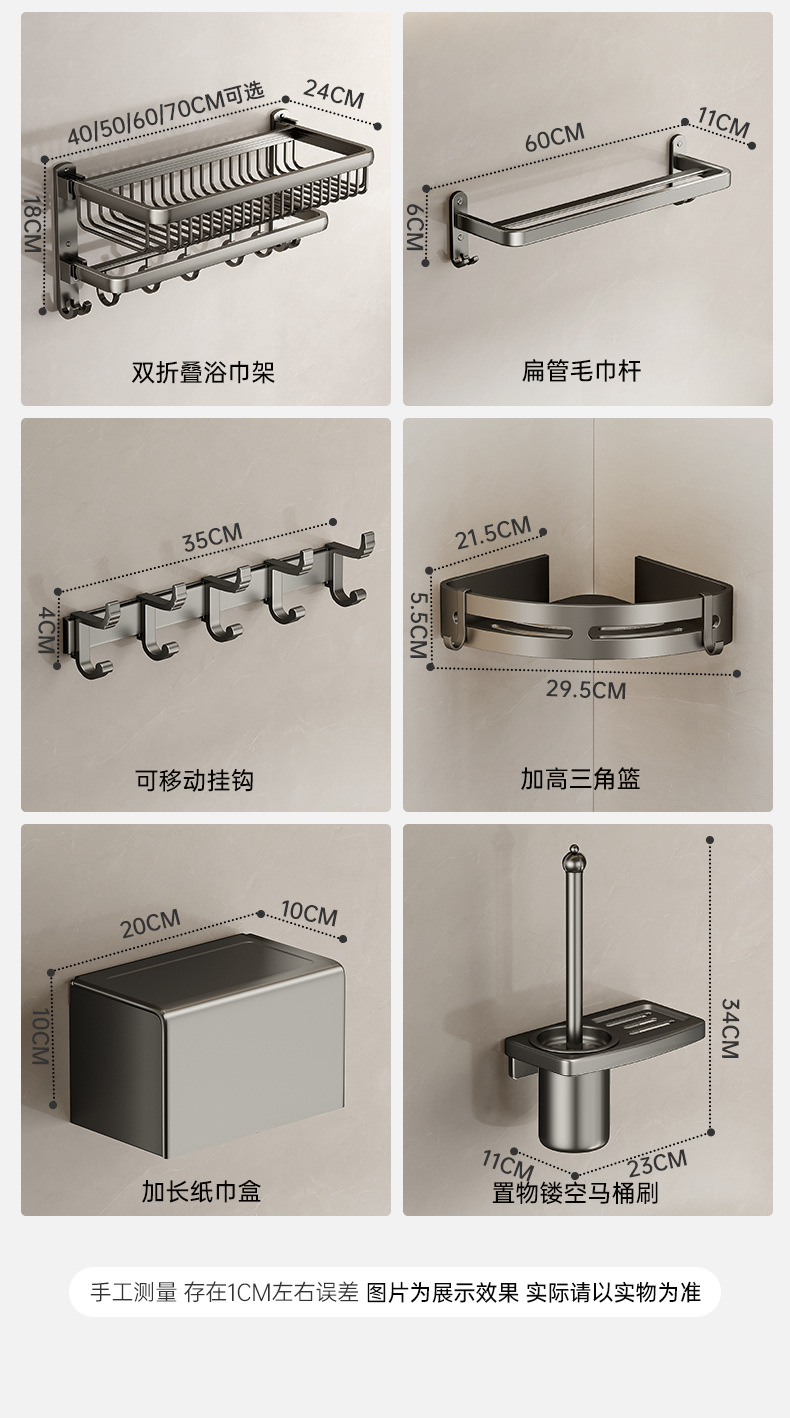 40/50/60/70CM可选
24CM
18CM
双折叠浴巾架

60CM
11CM
6CM
扁管毛巾杆

35CM
4CM
可移动挂钩

21.5CM
5.5CM
29.5CM
加高三角篮

20CM
10CM
10CM
加长纸巾盒

34CM
11CM
23CM
置物镂空马桶刷

手工测量 存在1CM左右误差 图片为展示效果 实际请以实物为准