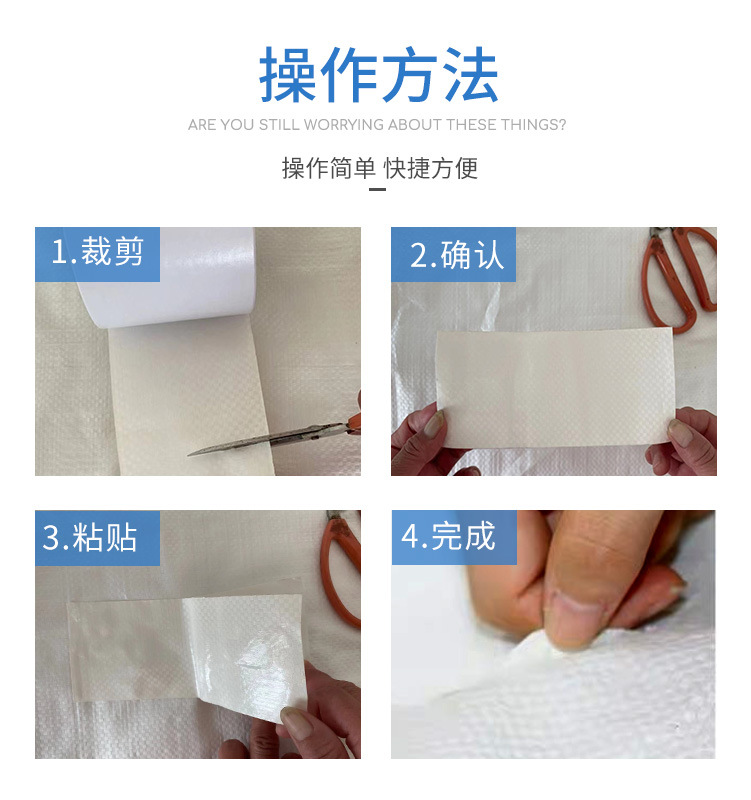 操作方法

ARE YOU STILL WORRYING ABOUT THESE THINGS?

操作简单 快捷方便

1.裁剪

2.确认

3.粘贴

4.完成