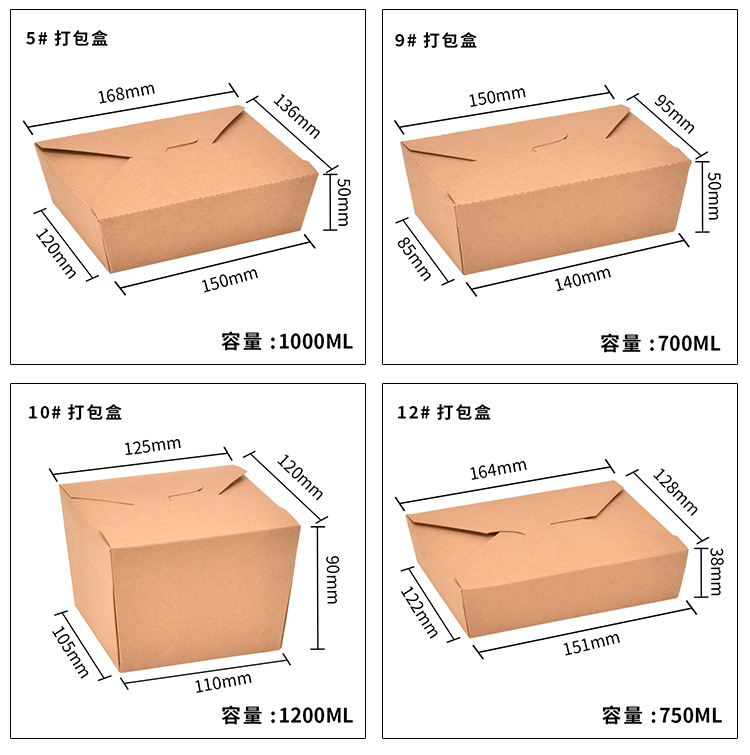 5# 打包盒

168mm
136mm
50mm
120mm
150mm

容量 :1000ML

9# 打包盒

150mm
95mm
50mm
85mm
140mm

容量 :700ML

10# 打包盒

125mm
120mm
90mm
105mm
110mm

容量 :1200ML

12# 打包盒

164mm
128mm
38mm
122mm
151mm

容量 :750ML