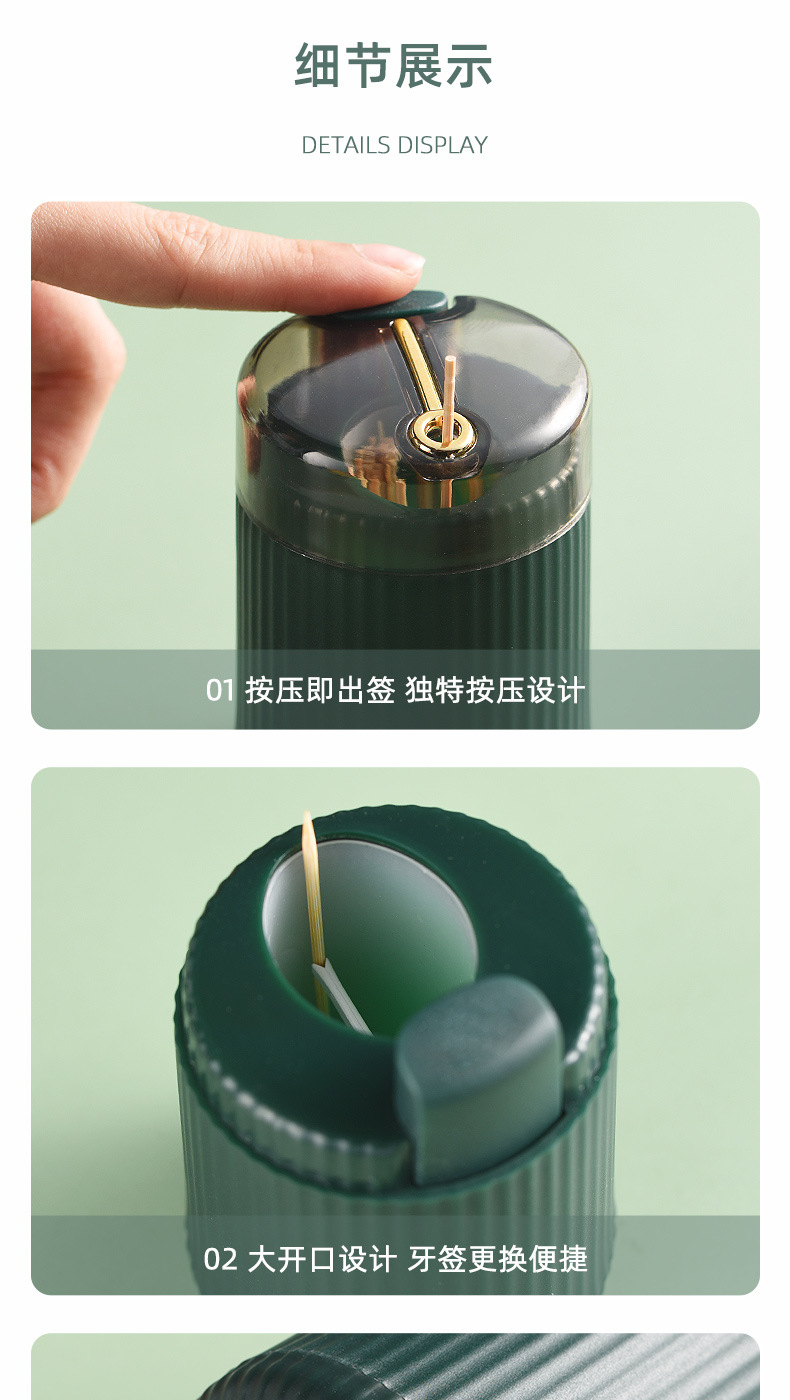 细节展示

DETAILS DISPLAY

01 按压即出签 独特按压设计

02 大开口设计 牙签更换便捷