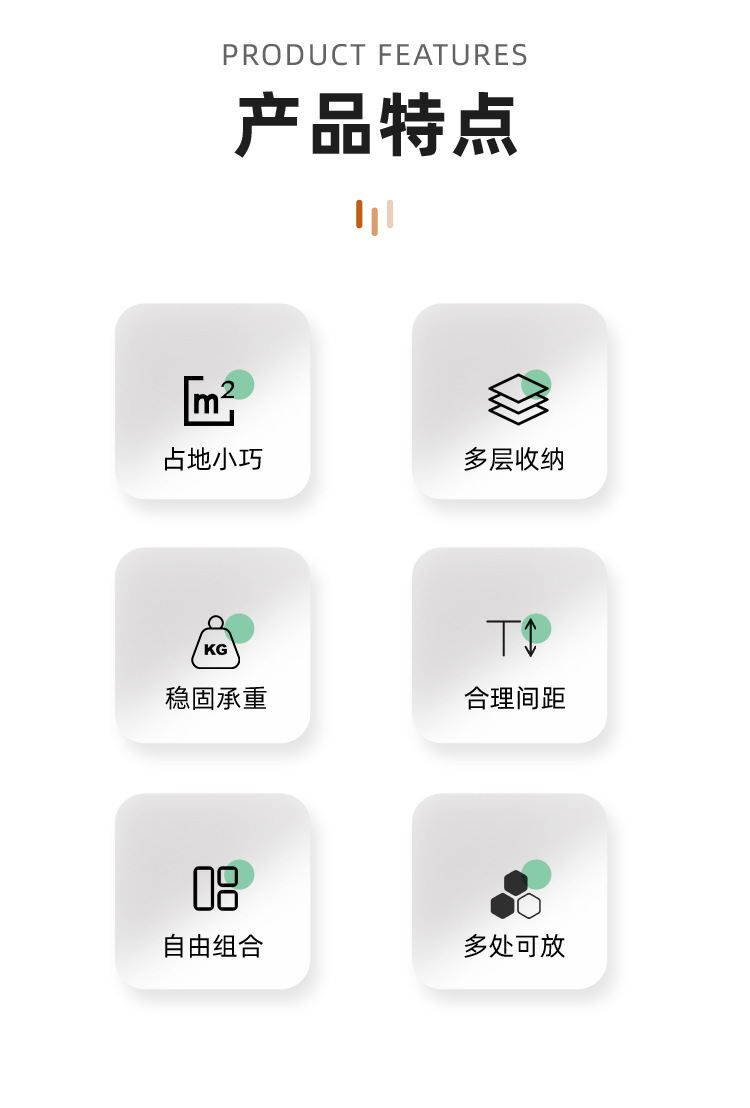 PRODUCT FEATURES
产品特点

$m^2$
占地小巧

多层收纳

KG
稳固承重

合理间距

自由组合

多处可放