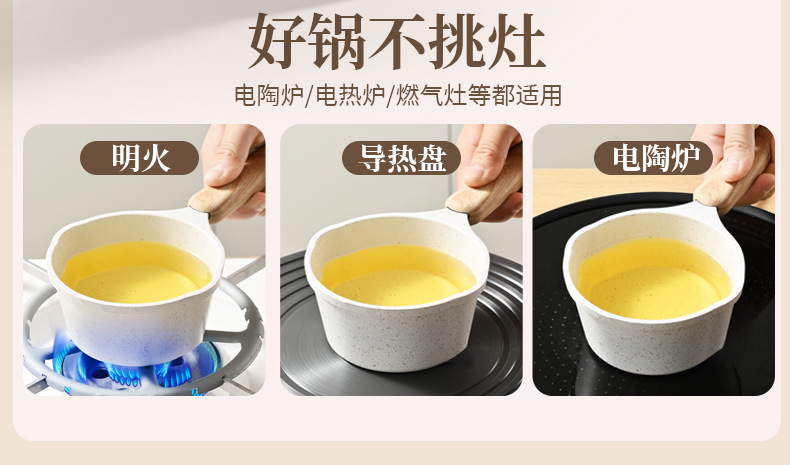 好锅不挑灶

电陶炉/电热炉/燃气灶等都适用

明火

导热盘

电陶炉