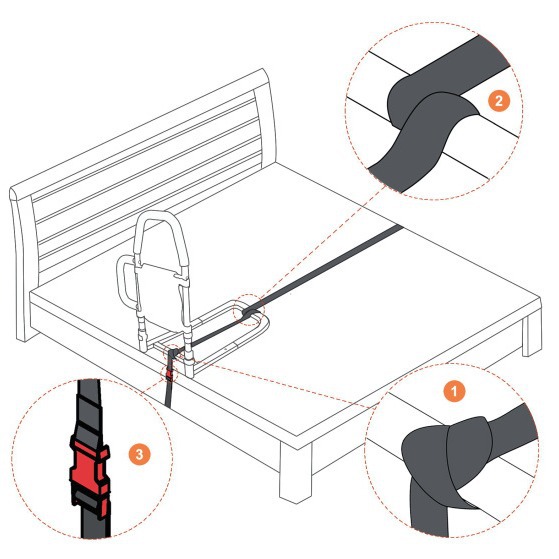 2

1

3