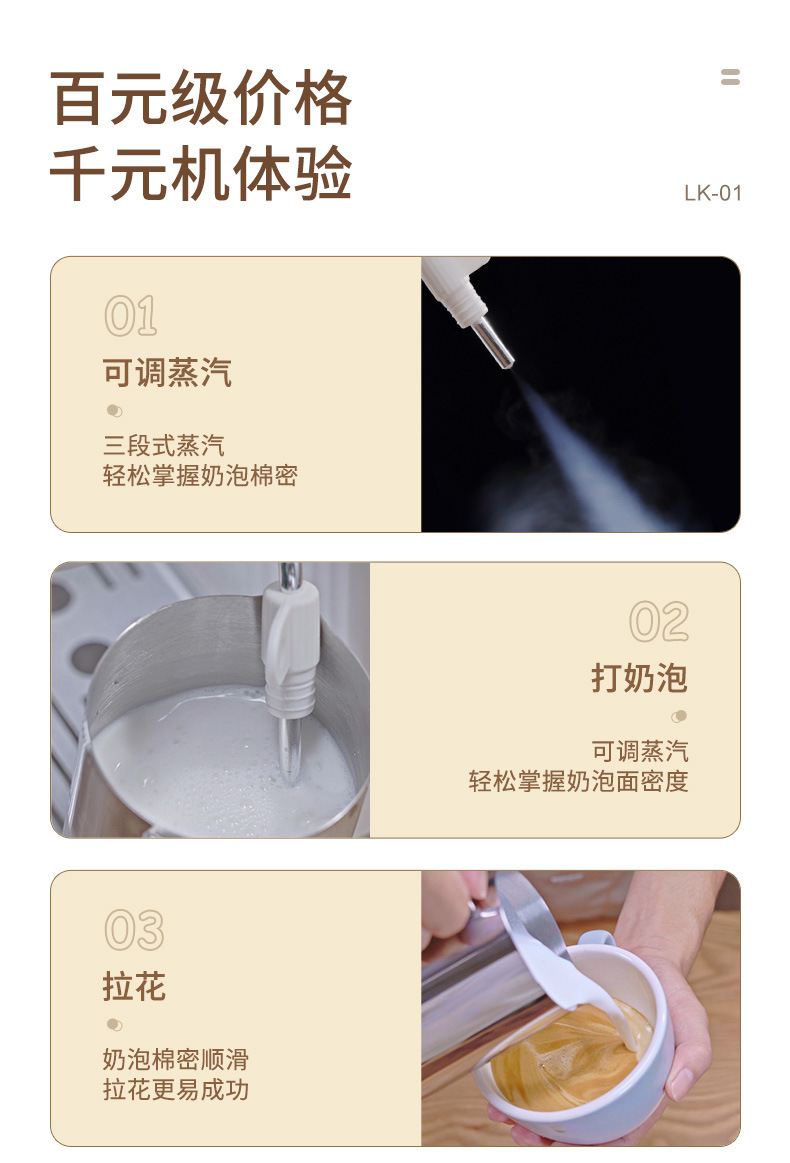 百元级价格
千元机体验

LK-01

01
可调蒸汽
三段式蒸汽
轻松掌握奶泡棉密

02
打奶泡
可调蒸汽
轻松掌握奶泡面密度

03
拉花
奶泡棉密顺滑
拉花更易成功