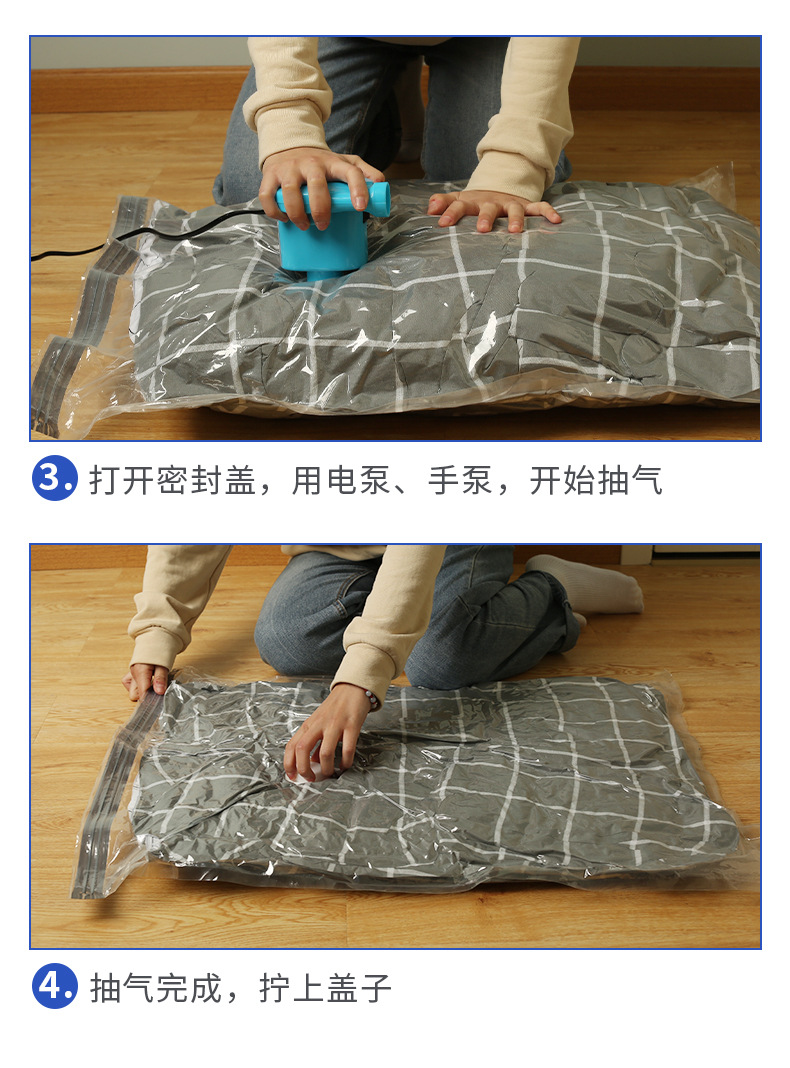 3. 打开密封盖，用电泵、手泵，开始抽气

4. 抽气完成，拧上盖子