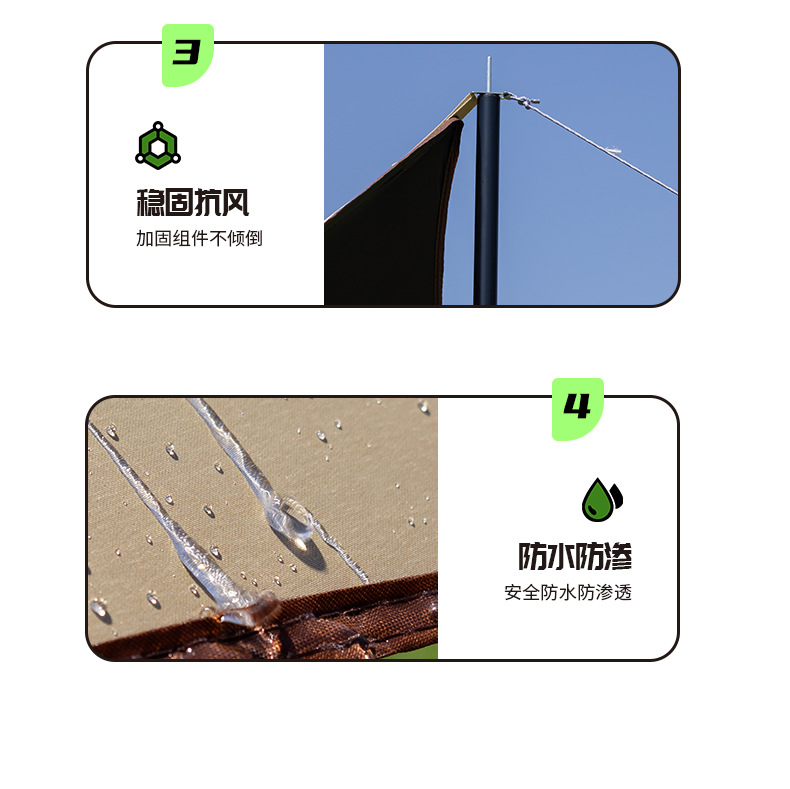 3

稳固抗风

加固组件不倾倒

4

防水防渗

安全防水防渗透