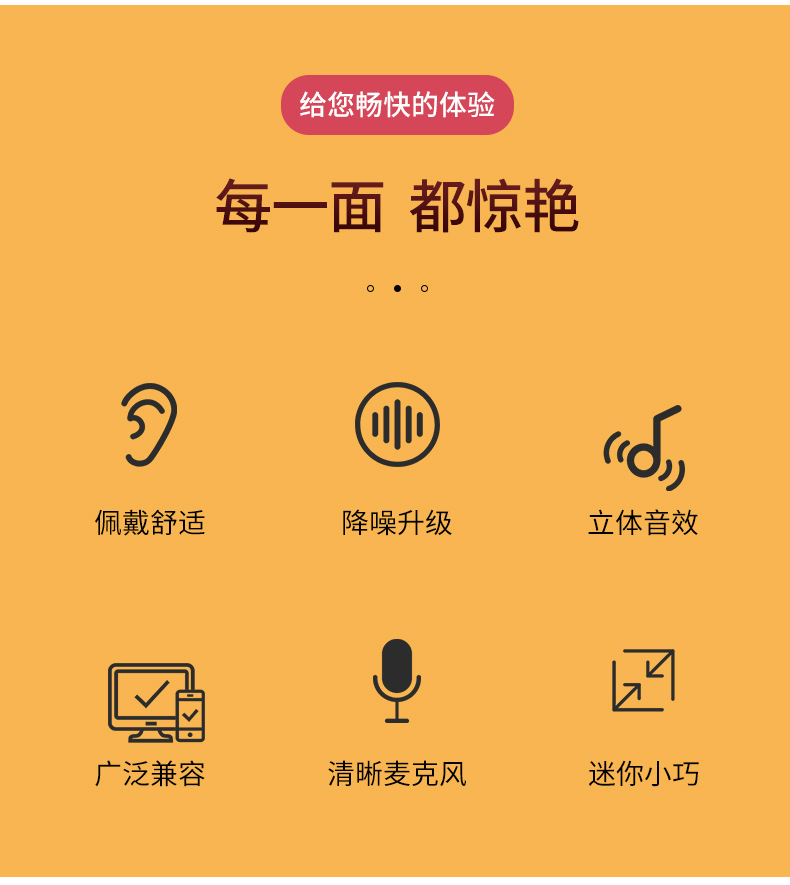 给您畅快的体验

每一面 都惊艳

佩戴舒适

降噪升级

立体音效

广泛兼容

清晰麦克风

迷你小巧