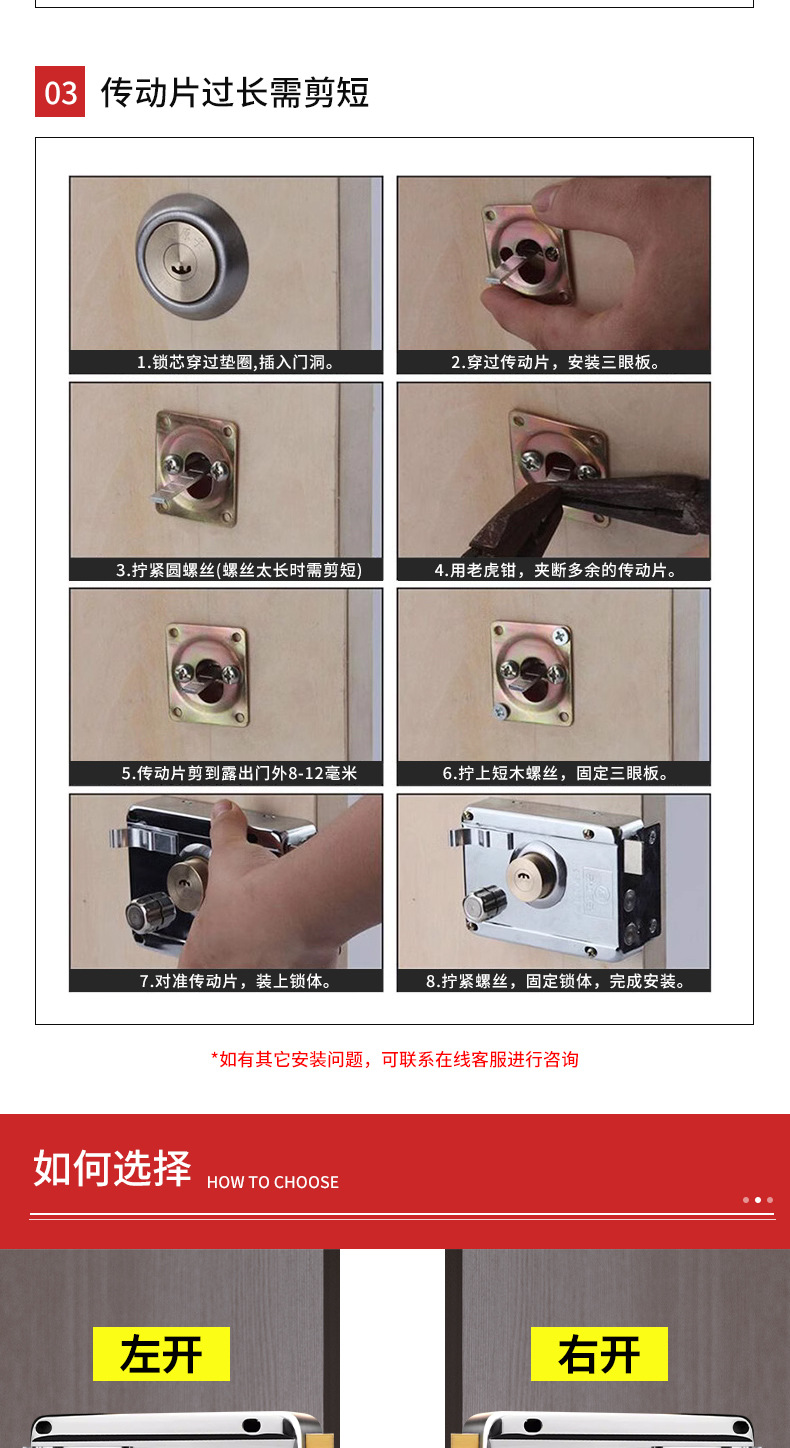 03 传动片过长需剪短

1.锁芯穿过垫圈,插入门洞。

2.穿过传动片，安装三眼板。

3.拧紧圆螺丝(螺丝太长时需剪短)

4.用老虎钳，夹断多余的传动片。

5.传动片剪到露出门外8-12毫米

6.拧上短木螺丝，固定三眼板。

7.对准传动片，装上锁体。

8.拧紧螺丝，固定锁体，完成安装。

*如有其它安装问题，可联系在线客服进行咨询

如何选择 HOW TO CHOOSE

左开

右开