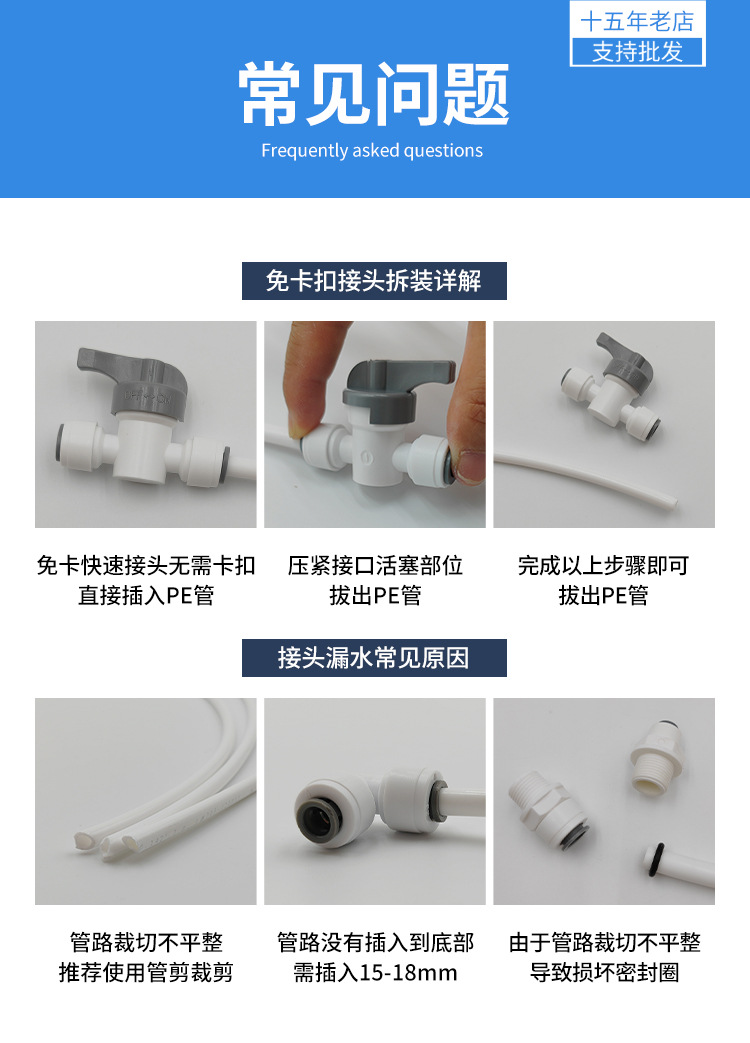 十五年老店
支持批发

常见问题
Frequently asked questions

免卡扣接头拆装详解

免卡快速接头无需卡扣
直接插入PE管

压紧接口活塞部位
拔出PE管

完成以上步骤即可
拔出PE管

接头漏水常见原因

管路裁切不平整
推荐使用管剪裁剪

管路没有插入到底部
需插入15-18mm

由于管路裁切不平整
导致损坏密封圈