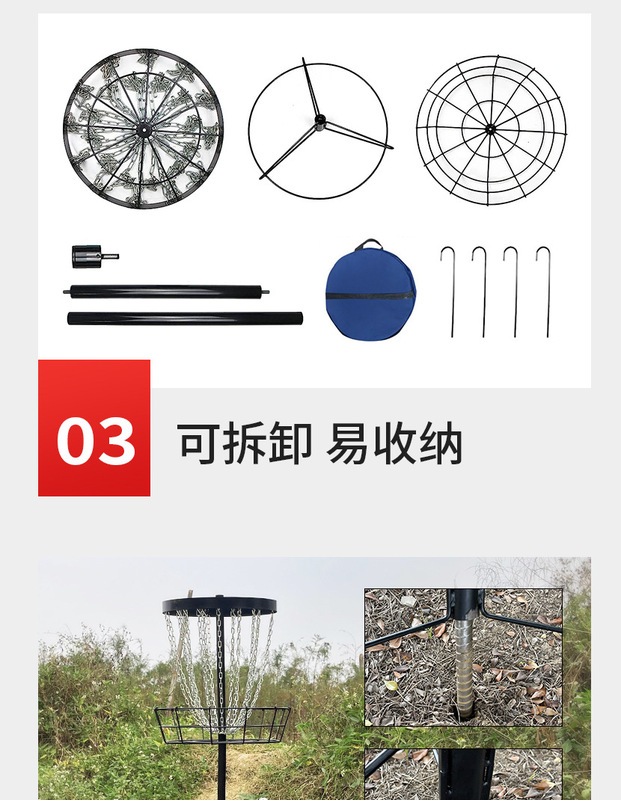 03

可拆卸 易收纳