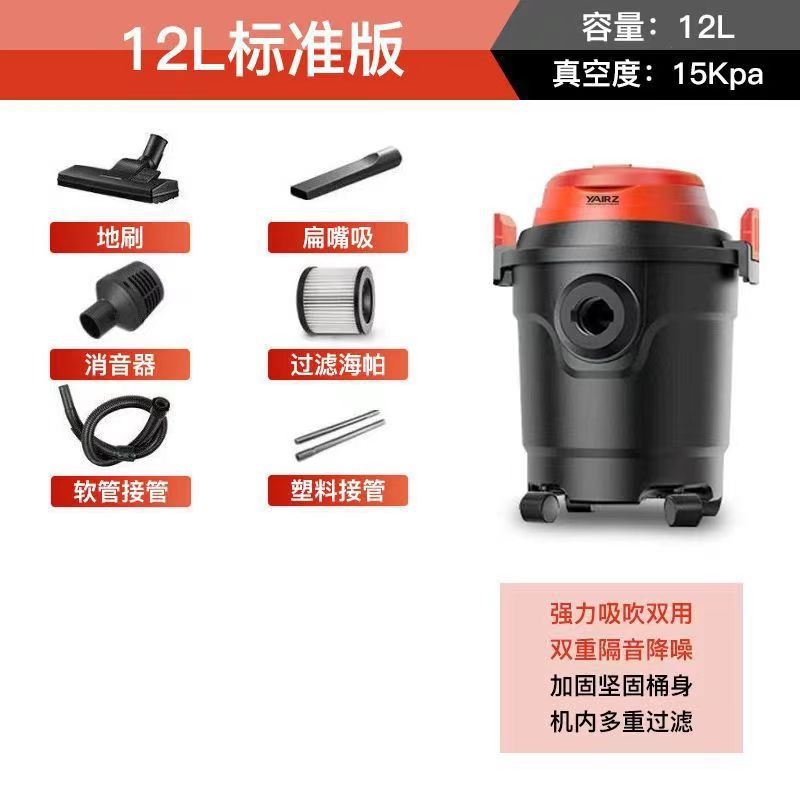 12L标准版

容量：12L
真空度：15Kpa

地刷
扁嘴吸
消音器
过滤海帕
软管接管
塑料接管

YAIRZ

强力吸吹双用
双重隔音降噪
加固坚固桶身
机内多重过滤