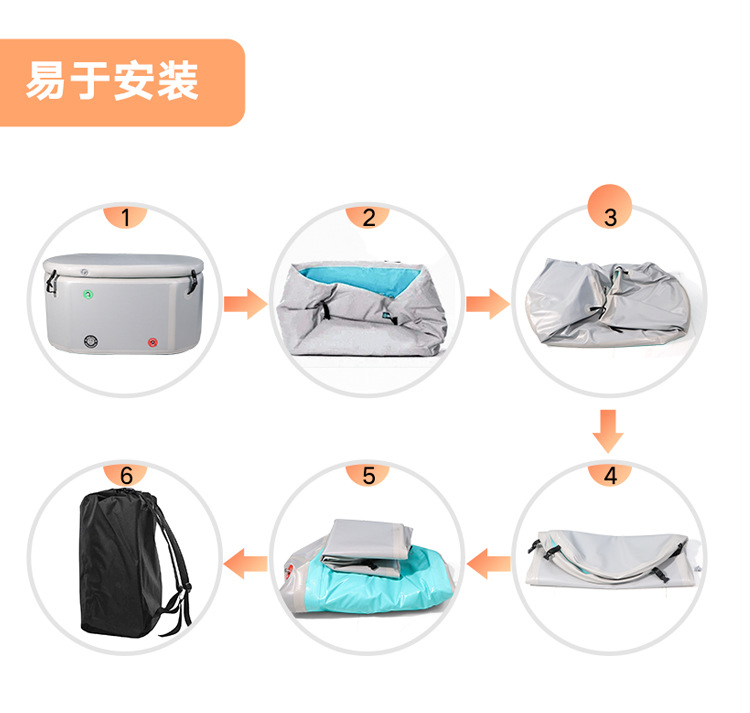 易于安装

1

2

3

4

5

6