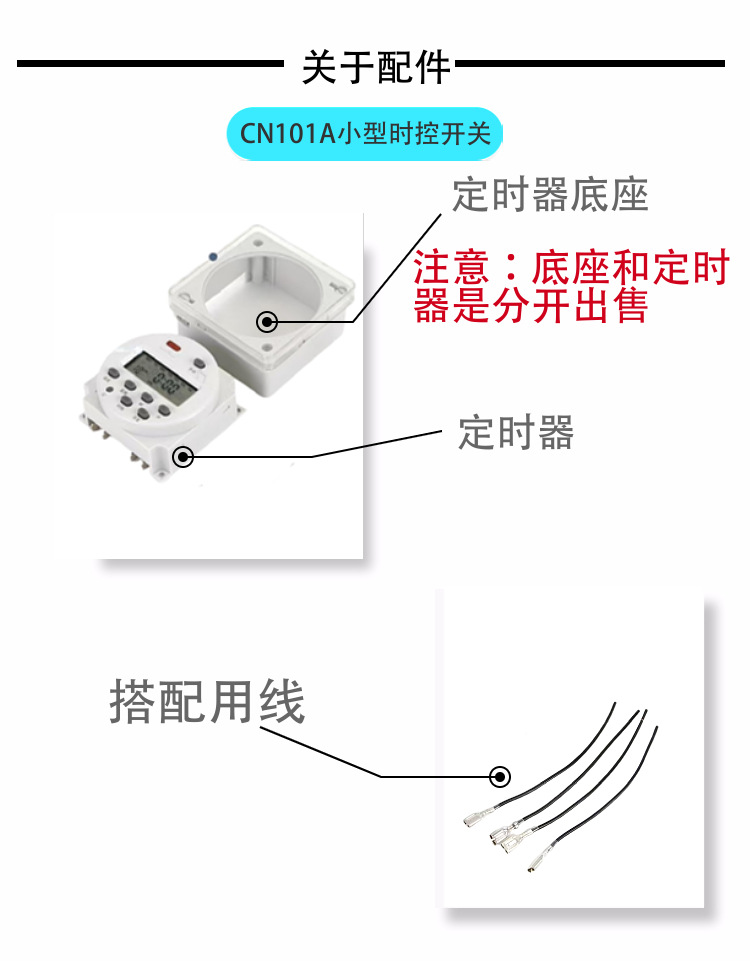 关于配件

CN101A小型时控开关

定时器底座

注意：底座和定时器是分开出售

定时器

搭配用线