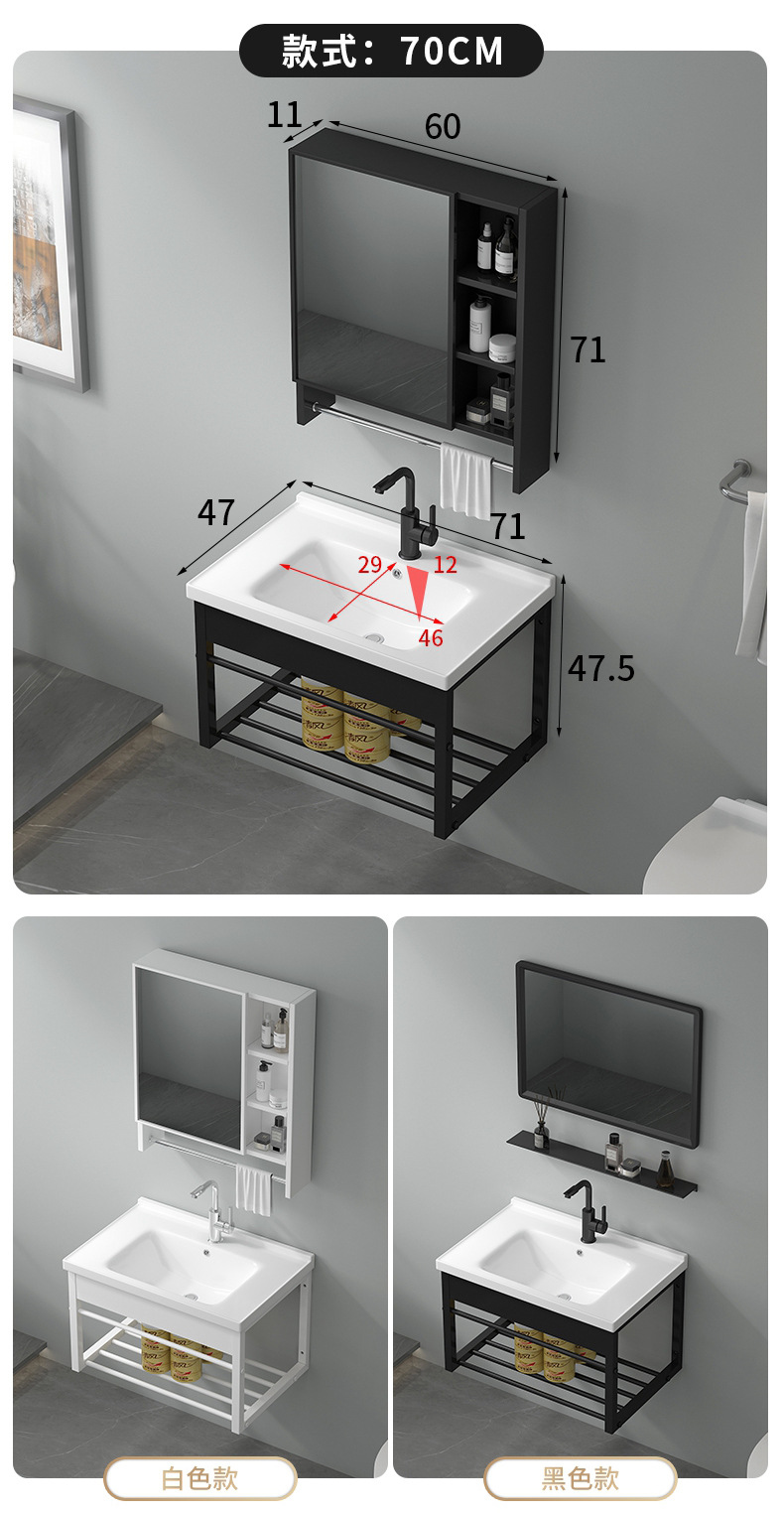 款式：70CM

11
60
71
47
71
29
12
46
47.5

白色款

黑色款