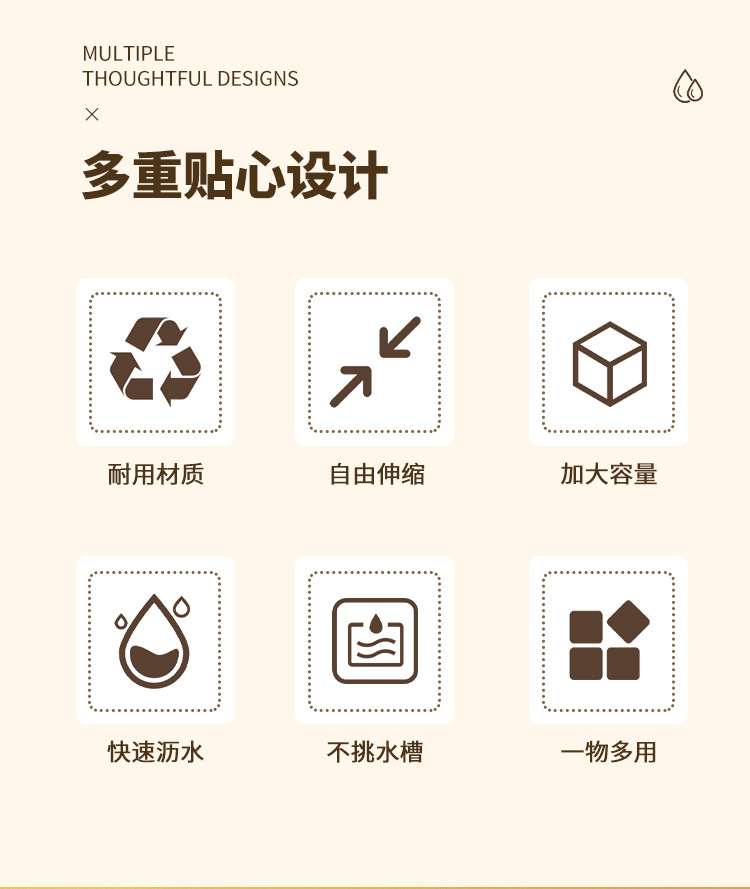 MULTIPLE
THOUGHTFUL DESIGNS

×

多重贴心设计

耐用材质

自由伸缩

加大容量

快速沥水

不挑水槽

一物多用