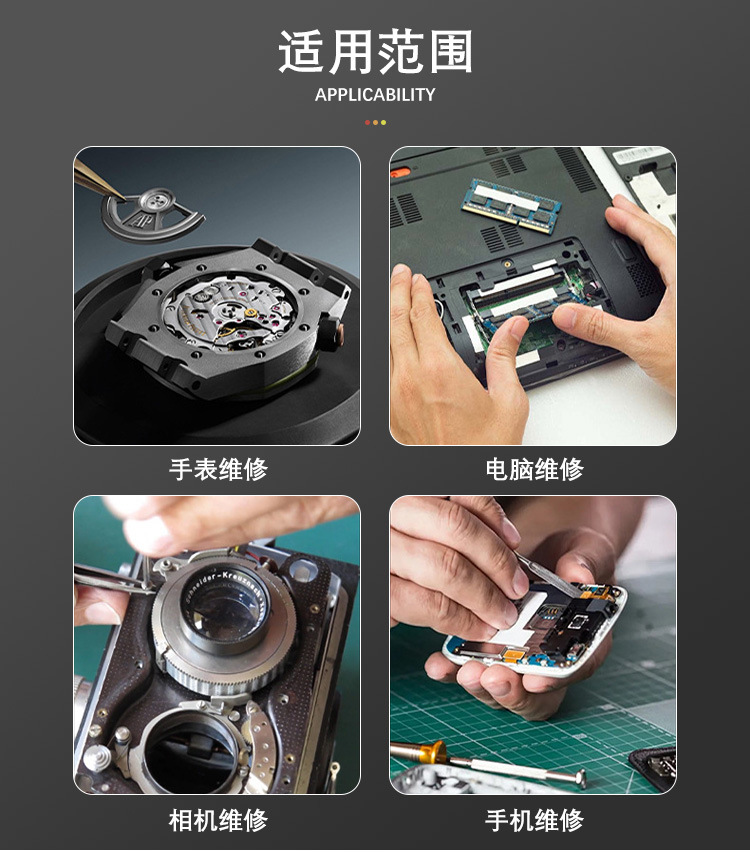 适用范围
APPLICABILITY

AP

手表维修

电脑维修

Schneider-Kreuznach

相机维修

手机维修