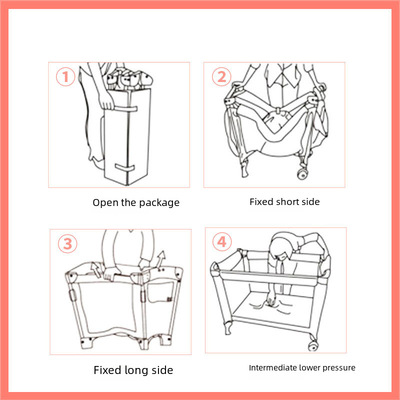 1

Open the package

2

Fixed short side

3

Fixed long side

4

Intermediate lower pressure