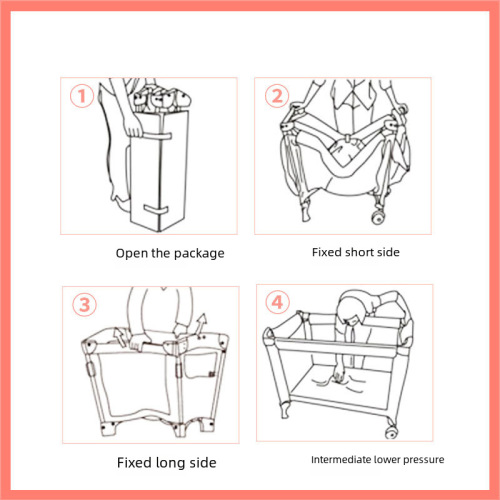 1

Open the package

2

Fixed short side

3

Fixed long side

4

Intermediate lower pressure