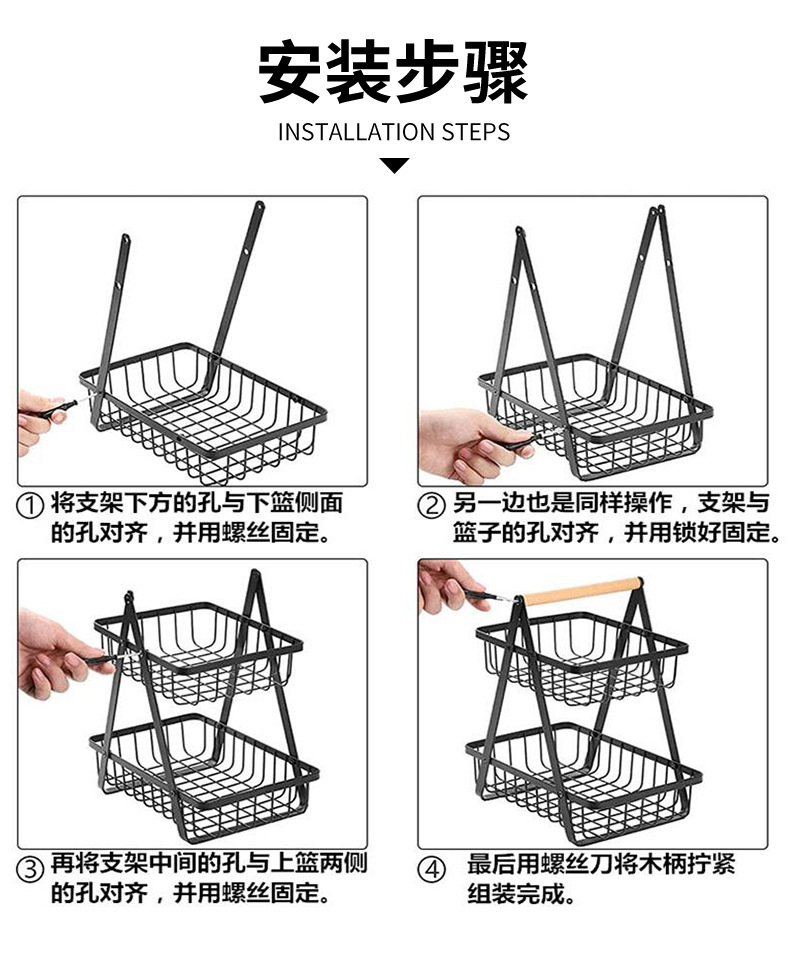 安装步骤
INSTALLATION STEPS

① 将支架下方的孔与下篮侧面的孔对齐，并用螺丝固定。

② 另一边也是同样操作，支架与篮子的孔对齐，并用锁好固定。

③ 再将支架中间的孔与上篮两侧的孔对齐，并用螺丝固定。

④ 最后用螺丝刀将木柄拧紧组装完成。