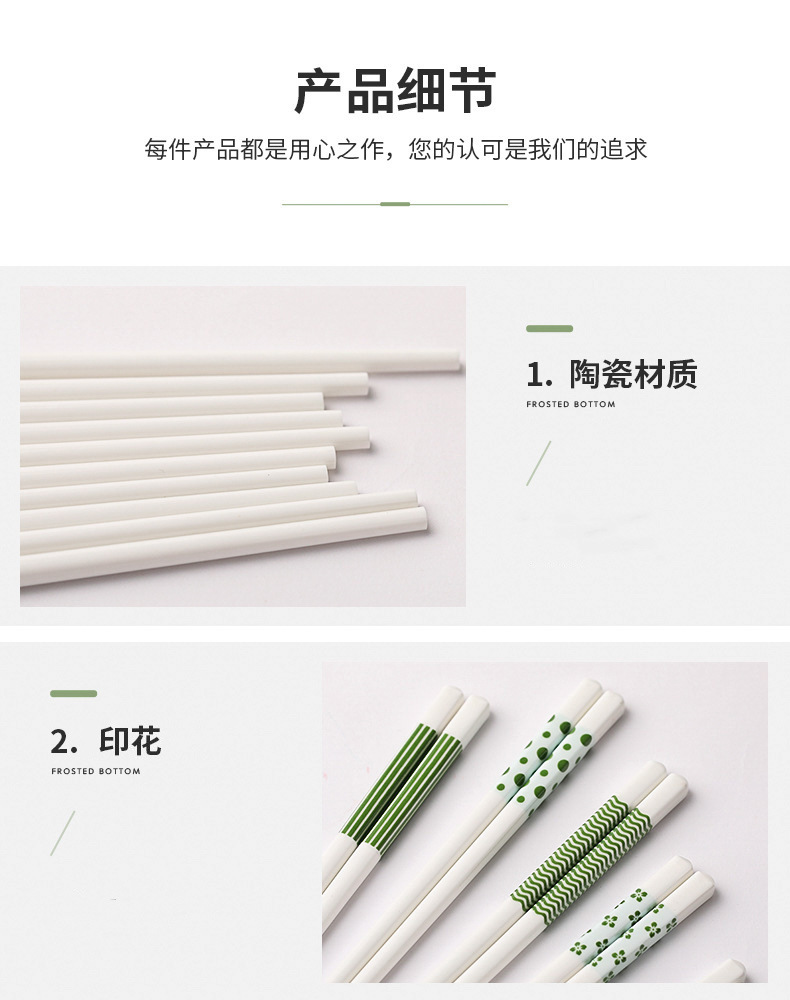 产品细节

每件产品都是用心之作，您的认可是我们的追求

1. 陶瓷材质

FROSTED BOTTOM

2. 印花

FROSTED BOTTOM