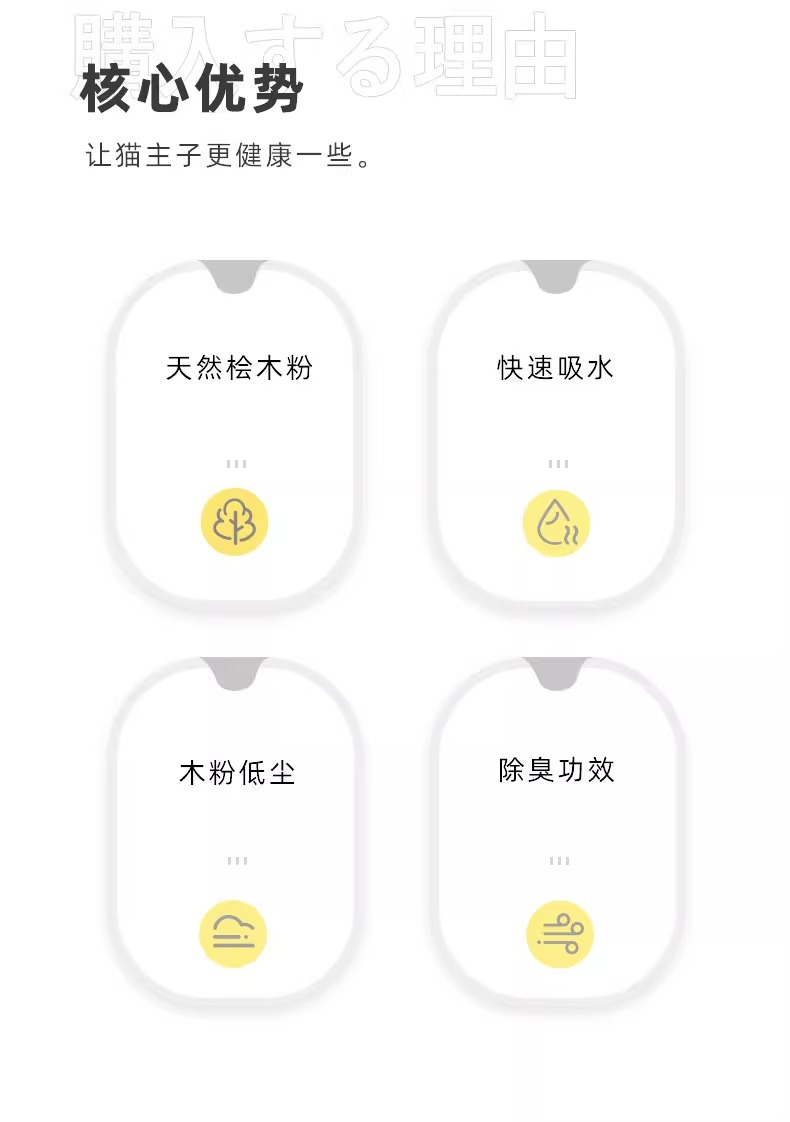 購入する理由

核心优势

让猫主子更健康一些。

天然桧木粉

快速吸水

木粉低尘

除臭功效